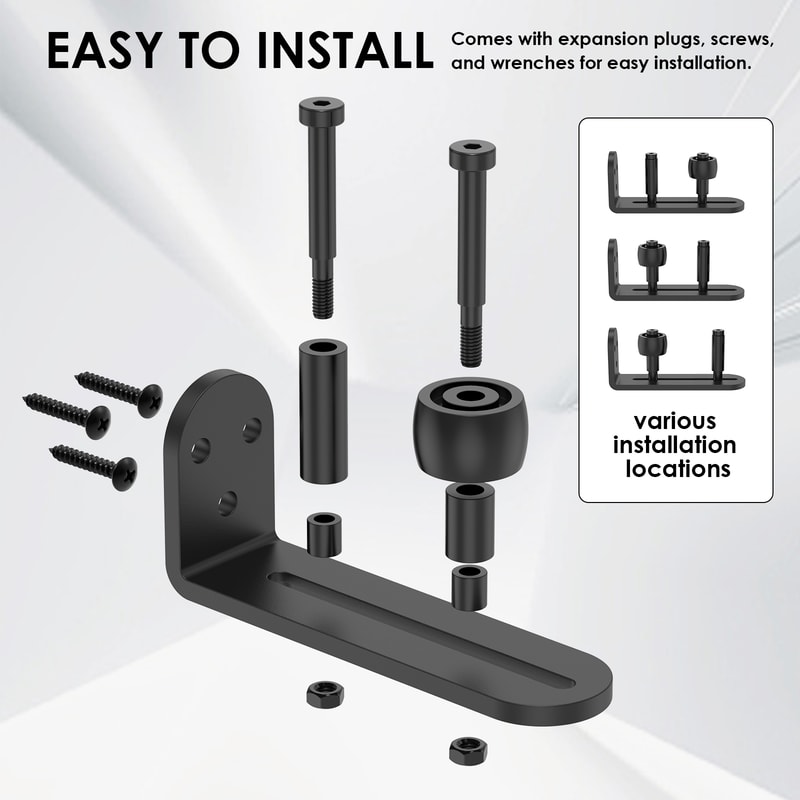 EASY TO INSTALL

Comes with expansion plugs, screws, and wrenches for easy installation.

various installation locations