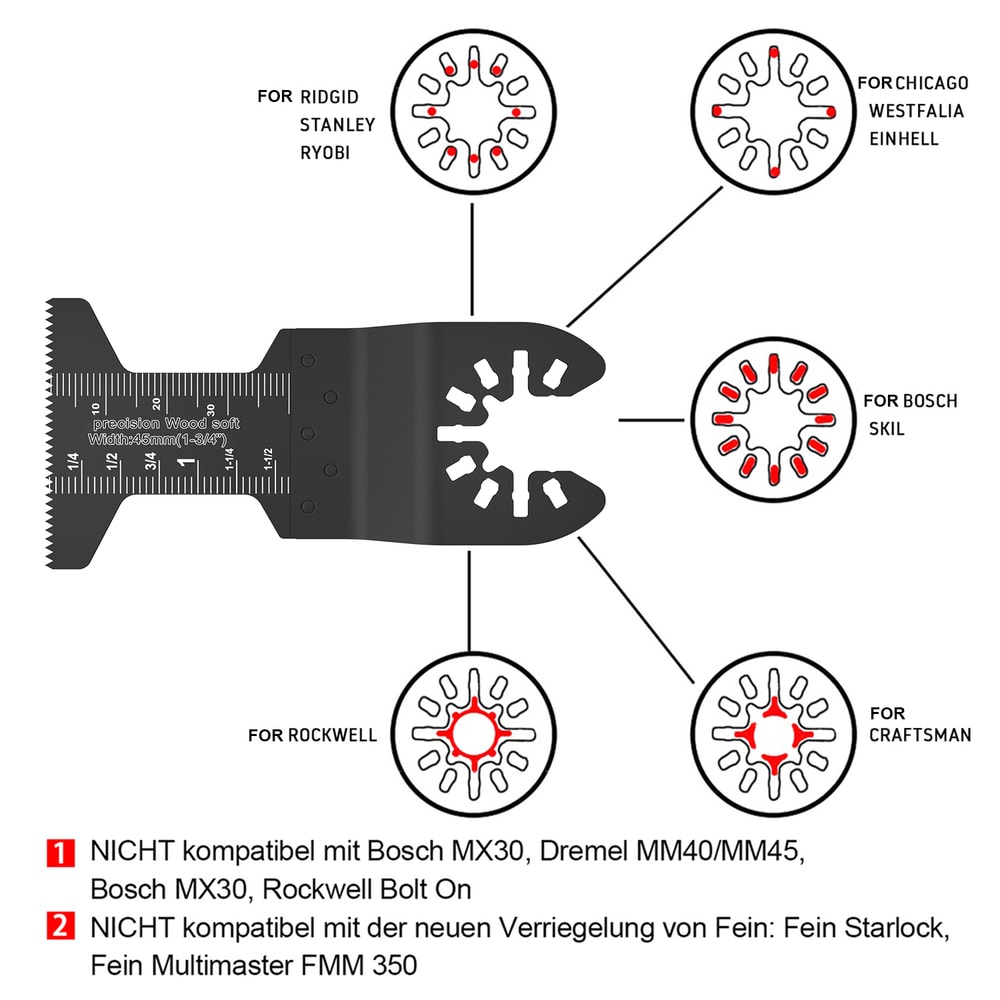 FOR RIDGID
STANLEY
RYOBI

FOR CHICAGO
WESTFALIA
EINHELL

10 20 30
precision Wood soft
Width:45mm(1-3/4")
1/4 1/2 3/4 1 1-1/4 1-1/2

FOR BOSCH
SKIL

FOR ROCKWELL

FOR CRAFTSMAN

1 NICHT kompatibel mit Bosch MX30, Dremel MM40/MM45, Bosch MX30, Rockwell Bolt On

2 NICHT kompatibel mit der neuen Verriegelung von Fein: Fein Starlock, Fein Multimaster FMM 350