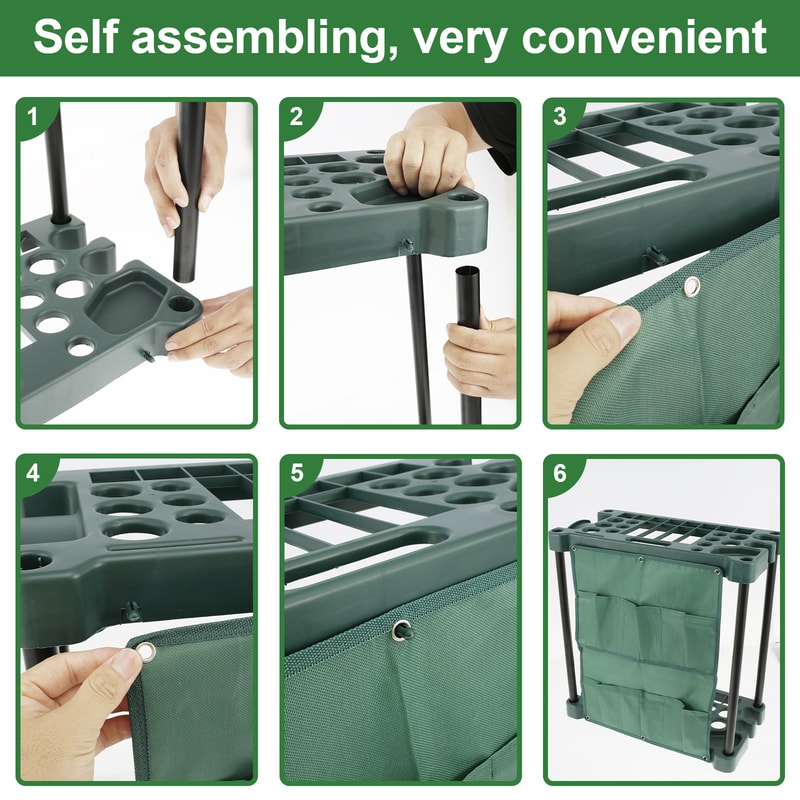 Self assembling, very convenient

1

2

3

4

5

6