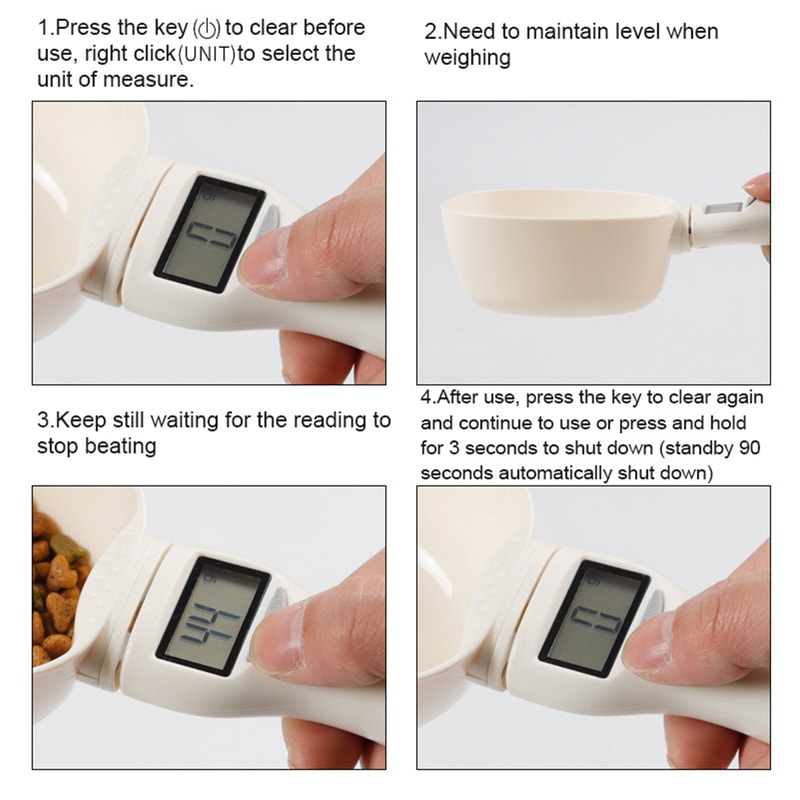 1.Press the key (⏻) to clear before use, right click(UNIT)to select the unit of measure.

2.Need to maintain level when weighing

3.Keep still waiting for the reading to stop beating

4.After use, press the key to clear again and continue to use or press and hold for 3 seconds to shut down (standby 90 seconds automatically shut down)