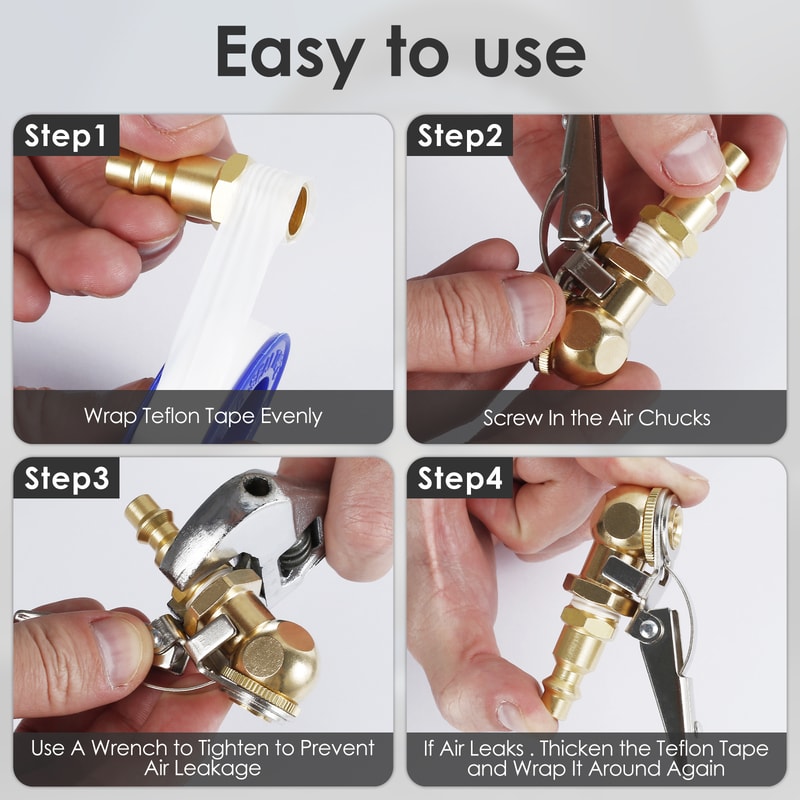 Easy to use

Step1

Wrap Teflon Tape Evenly

Step2

Screw In the Air Chucks

Step3

Use A Wrench to Tighten to Prevent Air Leakage

Step4

If Air Leaks . Thicken the Teflon Tape and Wrap It Around Again