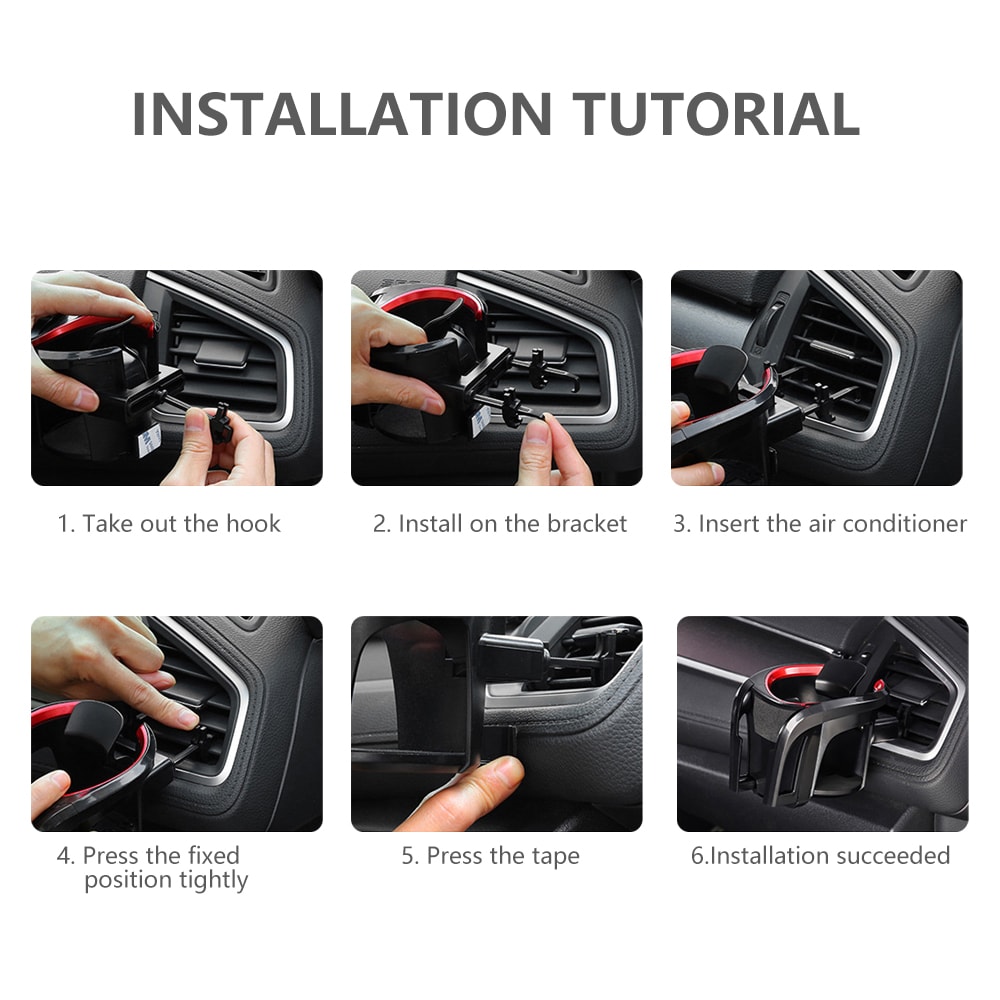 INSTALLATION TUTORIAL

1. Take out the hook

2. Install on the bracket

3. Insert the air conditioner

4. Press the fixed position tightly

5. Press the tape

6.Installation succeeded