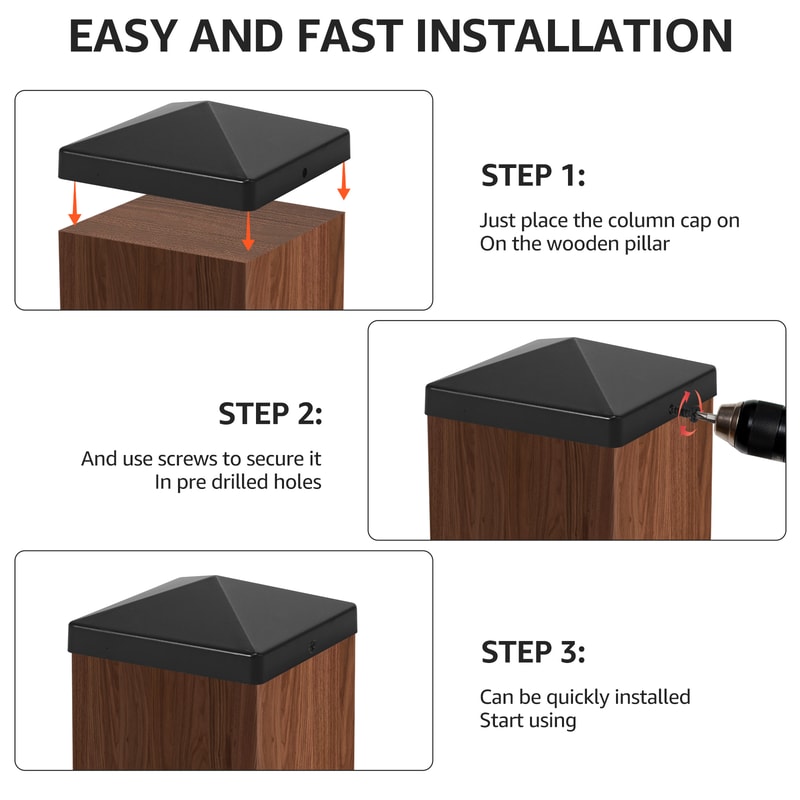 EASY AND FAST INSTALLATION

STEP 1:

Just place the column cap on
On the wooden pillar

STEP 2:

And use screws to secure it
In pre drilled holes

STEP 3:

Can be quickly installed
Start using