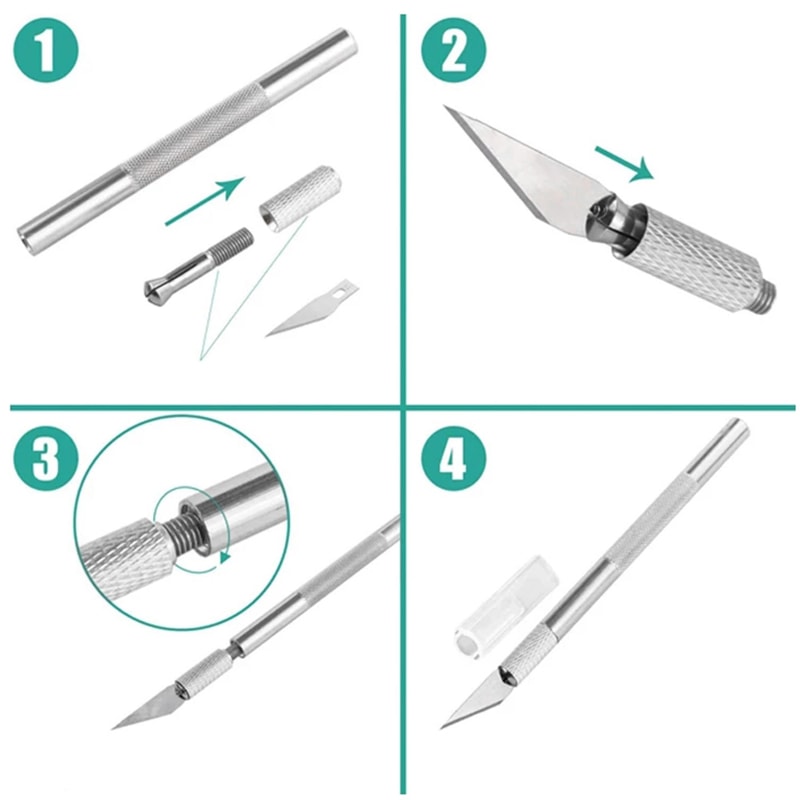 1

2

3

4