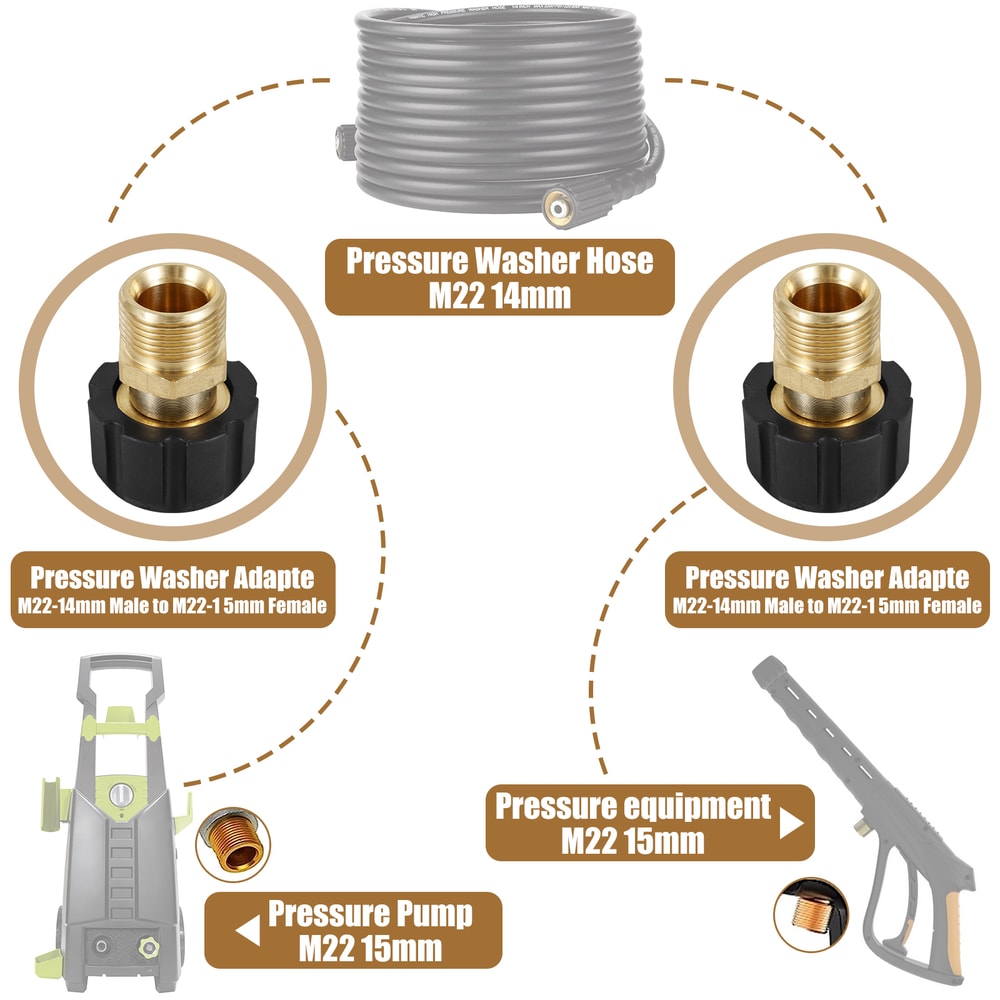 Pressure Washer Hose
M22 14mm

Pressure Washer Adapte
M22-14mm Male to M22-1 5mm Female

Pressure Washer Adapte
M22-14mm Male to M22-1 5mm Female

Pressure equipment
M22 15mm

Pressure Pump
M22 15mm