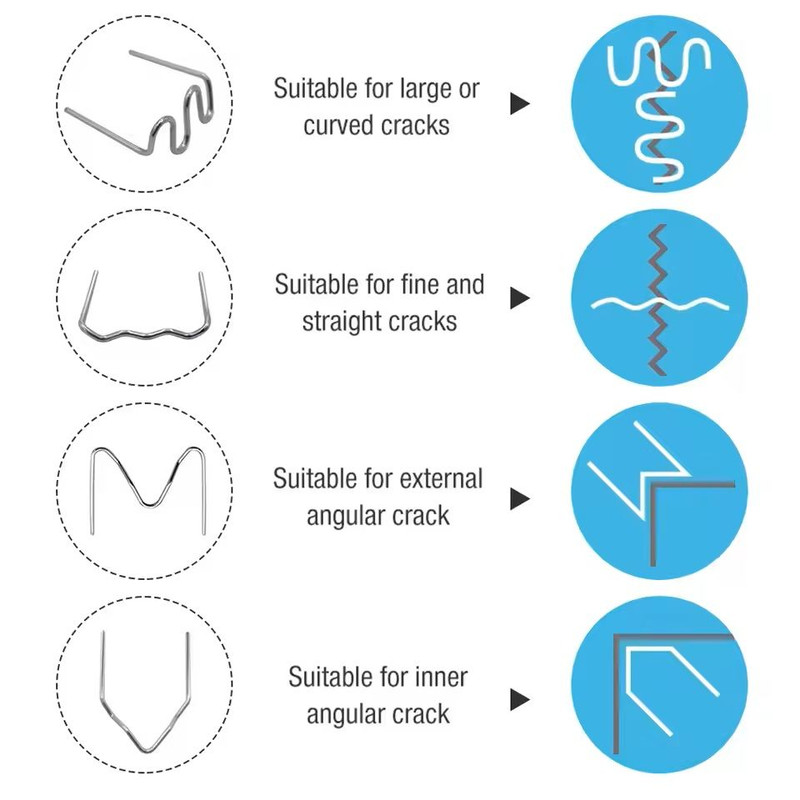 Suitable for large or curved cracks

Suitable for fine and straight cracks

Suitable for external angular crack

Suitable for inner angular crack