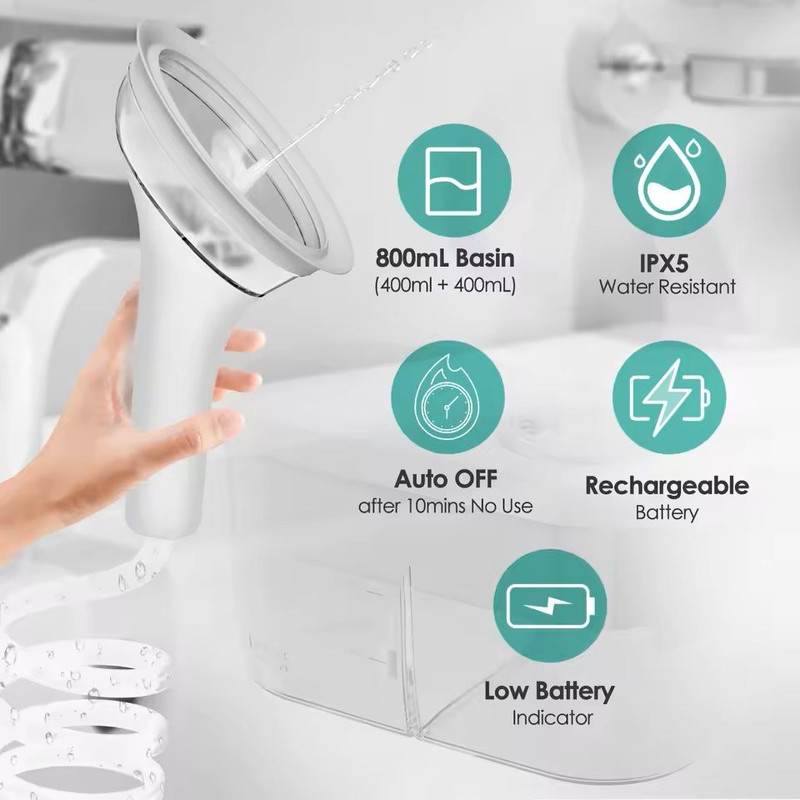 800mL Basin
(400ml + 400mL)

IPX5
Water Resistant

Auto OFF
after 10mins No Use

Rechargeable
Battery

Low Battery
Indicator