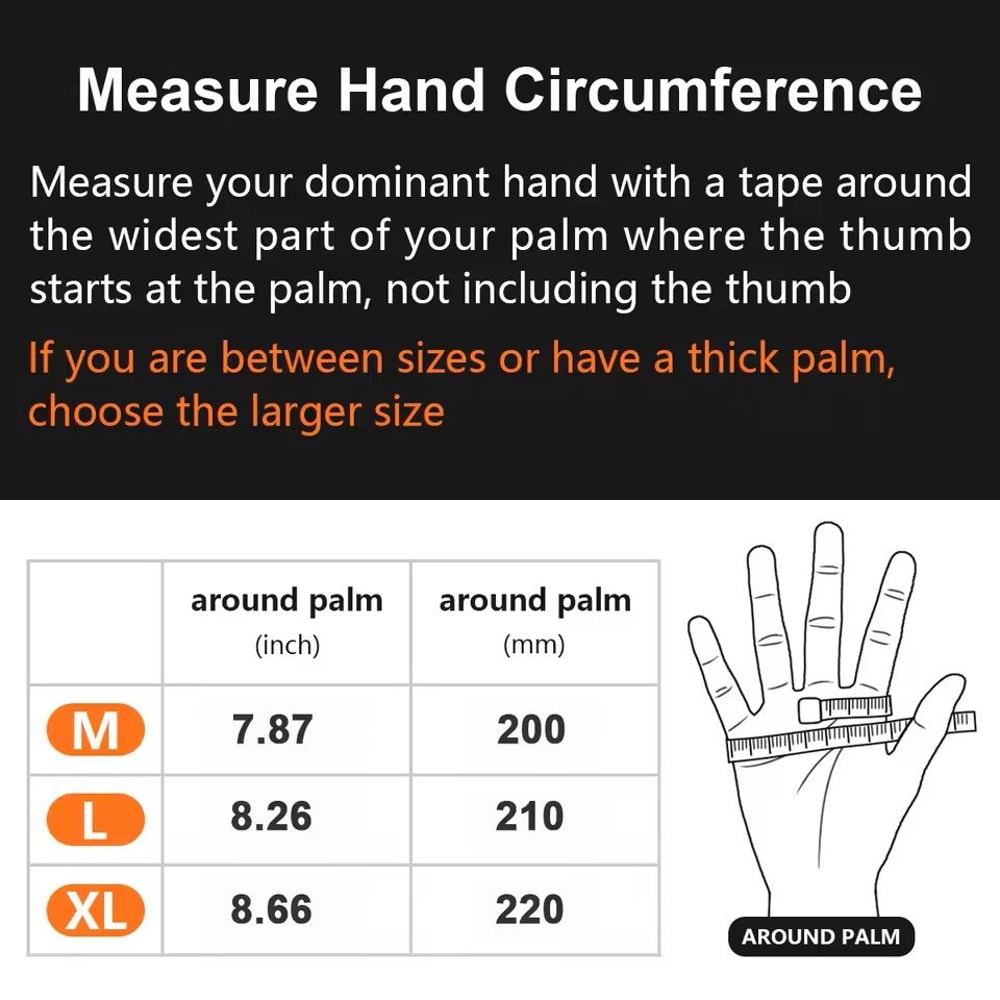 Measure Hand Circumference

Measure your dominant hand with a tape around the widest part of your palm where the thumb starts at the palm, not including the thumb

If you are between sizes or have a thick palm, choose the larger size

| | around palm (inch) | around palm (mm) |
|---|---|---|
| M | 7.87 | 200 |
| L | 8.26 | 210 |
| XL | 8.66 | 220 |

AROUND PALM