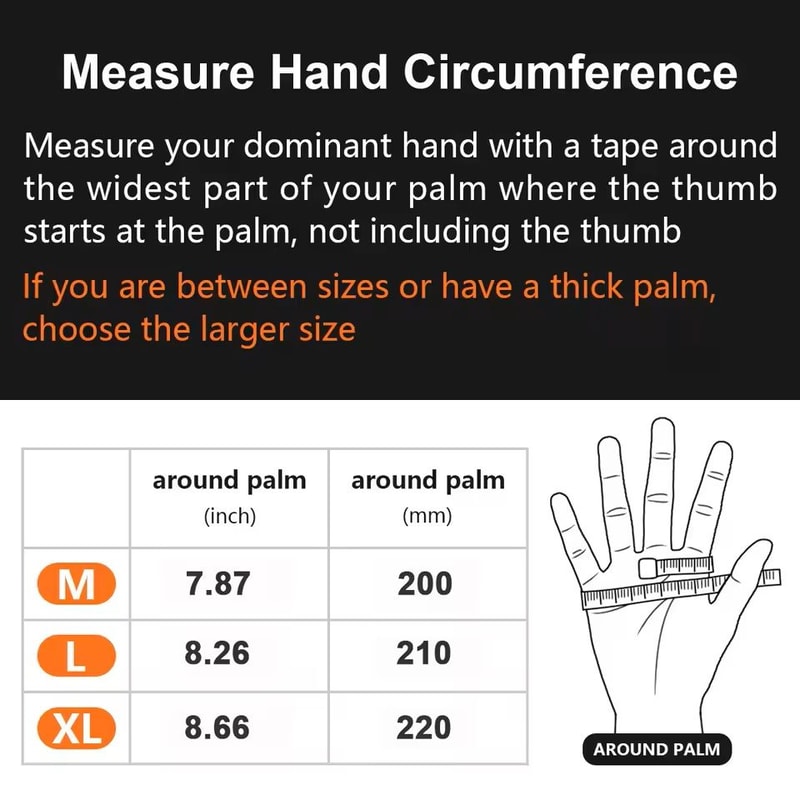 Measure Hand Circumference

Measure your dominant hand with a tape around the widest part of your palm where the thumb starts at the palm, not including the thumb

If you are between sizes or have a thick palm, choose the larger size

| | around palm (inch) | around palm (mm) |
|---|---|---|
| M | 7.87 | 200 |
| L | 8.26 | 210 |
| XL | 8.66 | 220 |

AROUND PALM