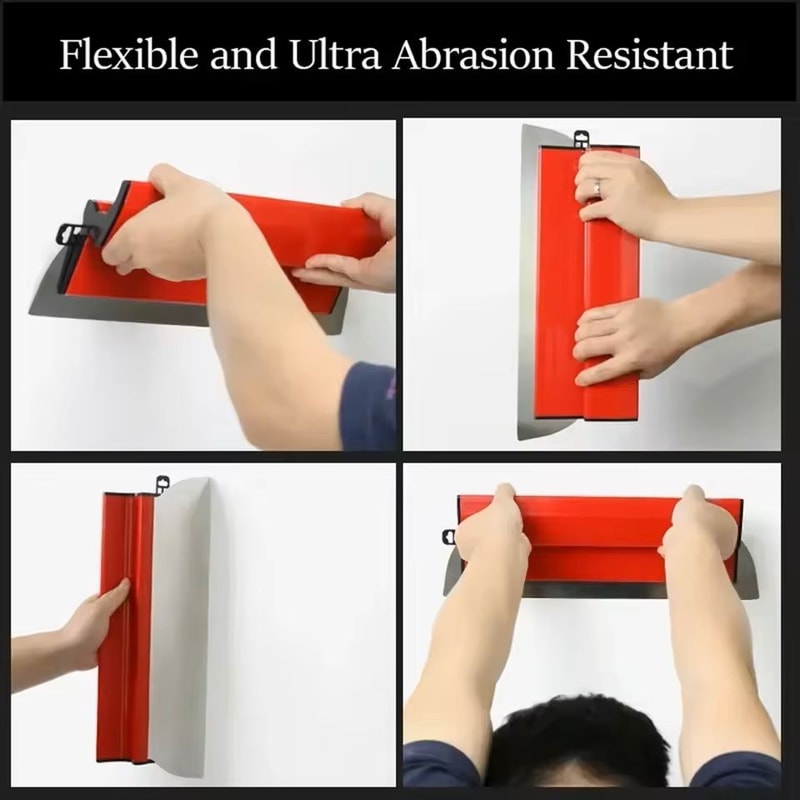 Flexible and Ultra Abrasion Resistant