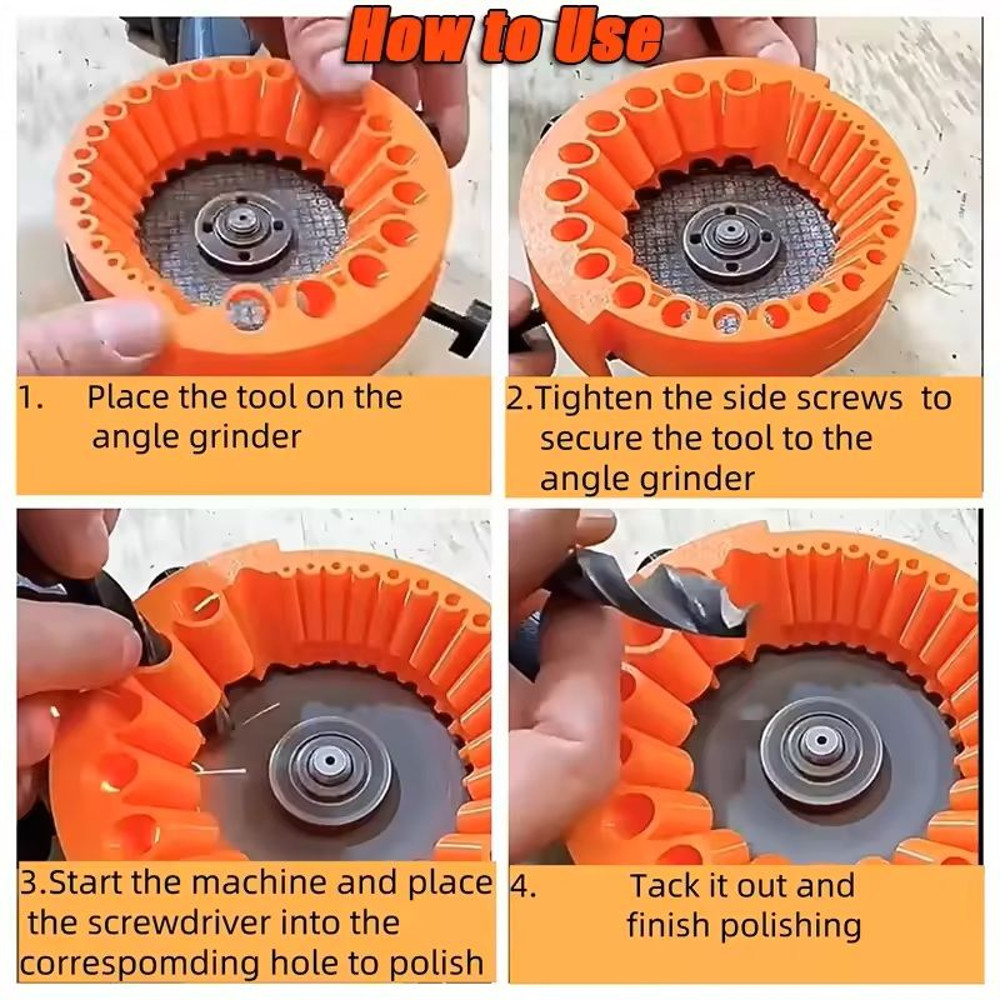 How to Use

1. Place the tool on the angle grinder

2.Tighten the side screws to secure the tool to the angle grinder

3.Start the machine and place the screwdriver into the correspomding hole to polish

4. Tack it out and finish polishing