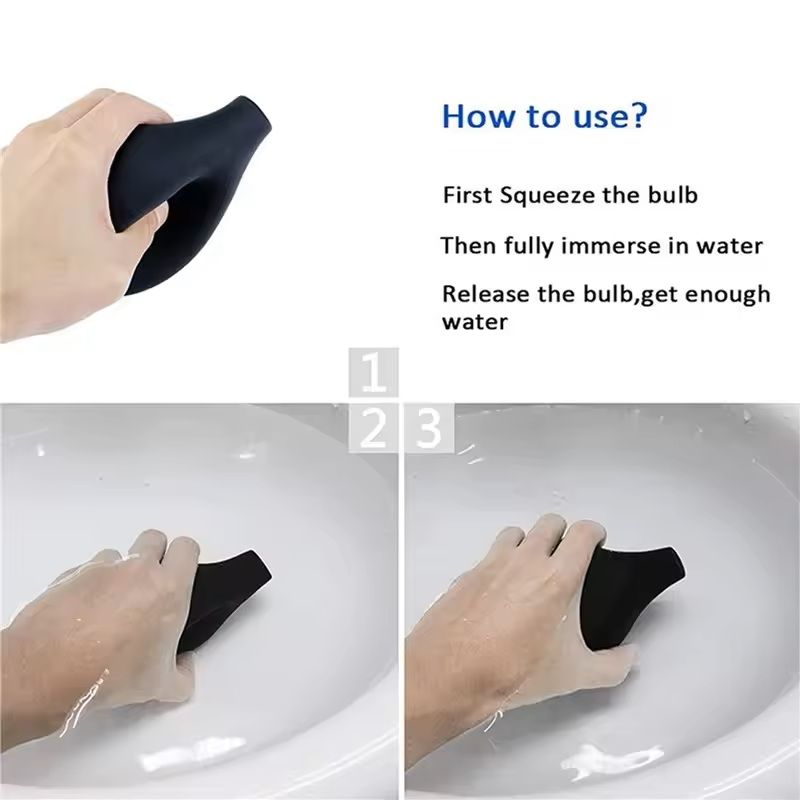 How to use?

First Squeeze the bulb

Then fully immerse in water

Release the bulb,get enough water

1

2 3