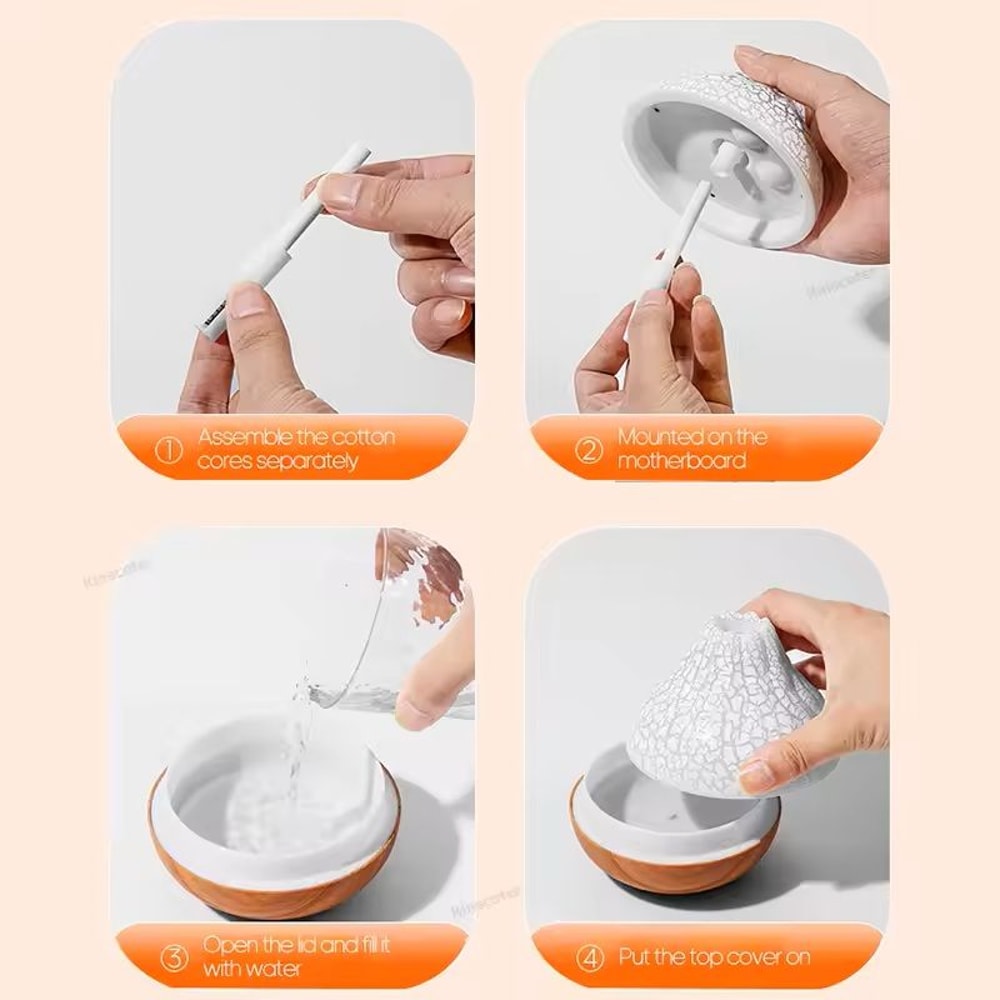 ① Assemble the cotton cores separately

② Mounted on the motherboard

③ Open the lid and fill it with water

④ Put the top cover on