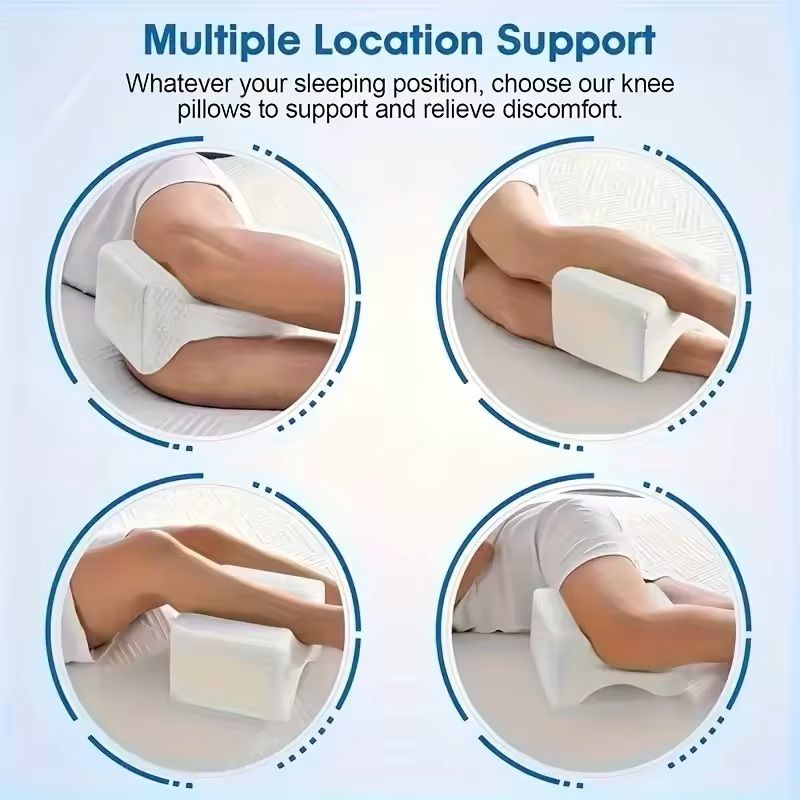 Multiple Location Support

Whatever your sleeping position, choose our knee pillows to support and relieve discomfort.