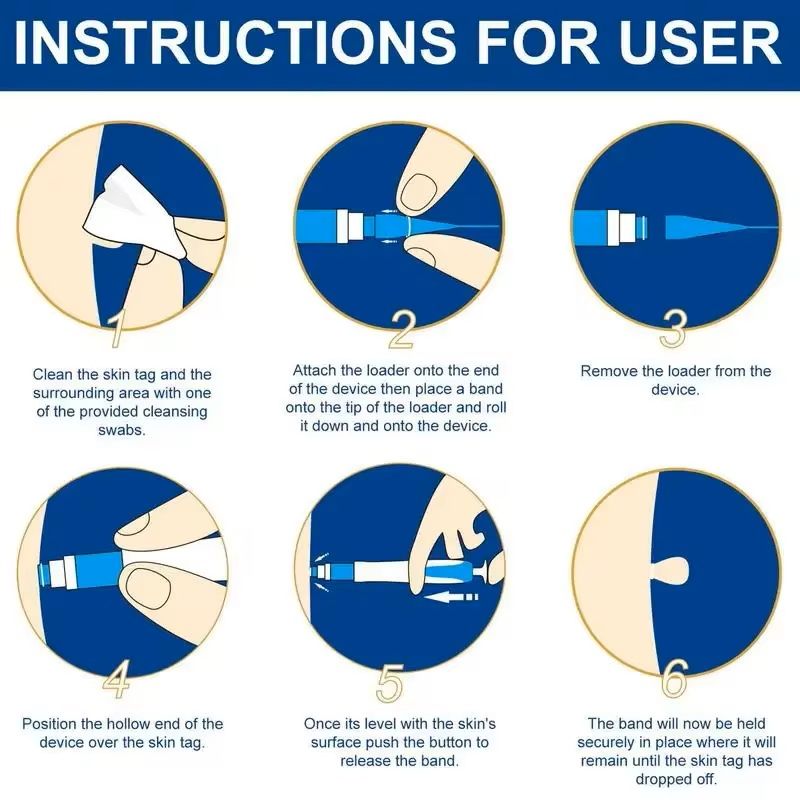 INSTRUCTIONS FOR USER

1

Clean the skin tag and the surrounding area with one of the provided cleansing swabs.

2

Attach the loader onto the end of the device then place a band onto the tip of the loader and roll it down and onto the device.

3

Remove the loader from the device.

4

Position the hollow end of the device over the skin tag.

5

Once its level with the skin's surface push the button to release the band.

6

The band will now be held securely in place where it will remain until the skin tag has dropped off.