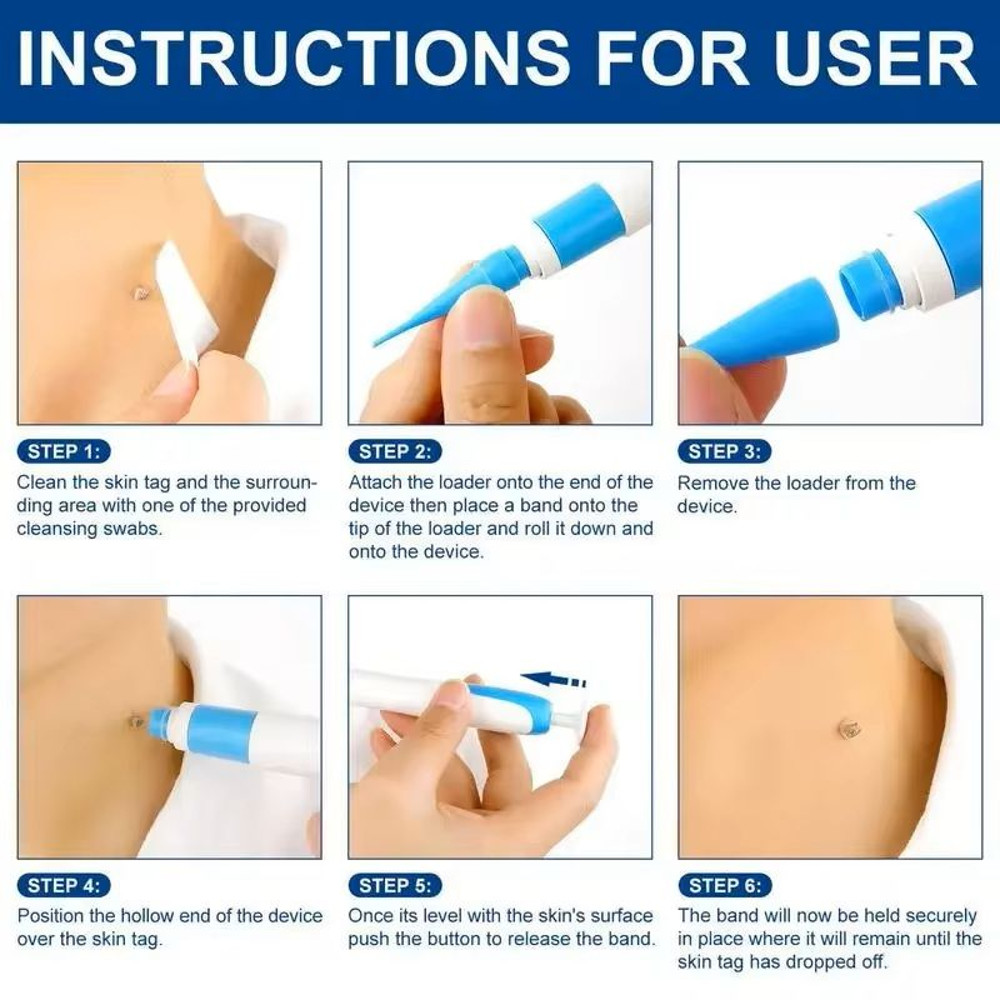 INSTRUCTIONS FOR USER

STEP 1:
Clean the skin tag and the surrounding area with one of the provided cleansing swabs.

STEP 2:
Attach the loader onto the end of the device then place a band onto the tip of the loader and roll it down and onto the device.

STEP 3:
Remove the loader from the device.

STEP 4:
Position the hollow end of the device over the skin tag.

STEP 5:
Once its level with the skin's surface push the button to release the band.

STEP 6:
The band will now be held securely in place where it will remain until the skin tag has dropped off.