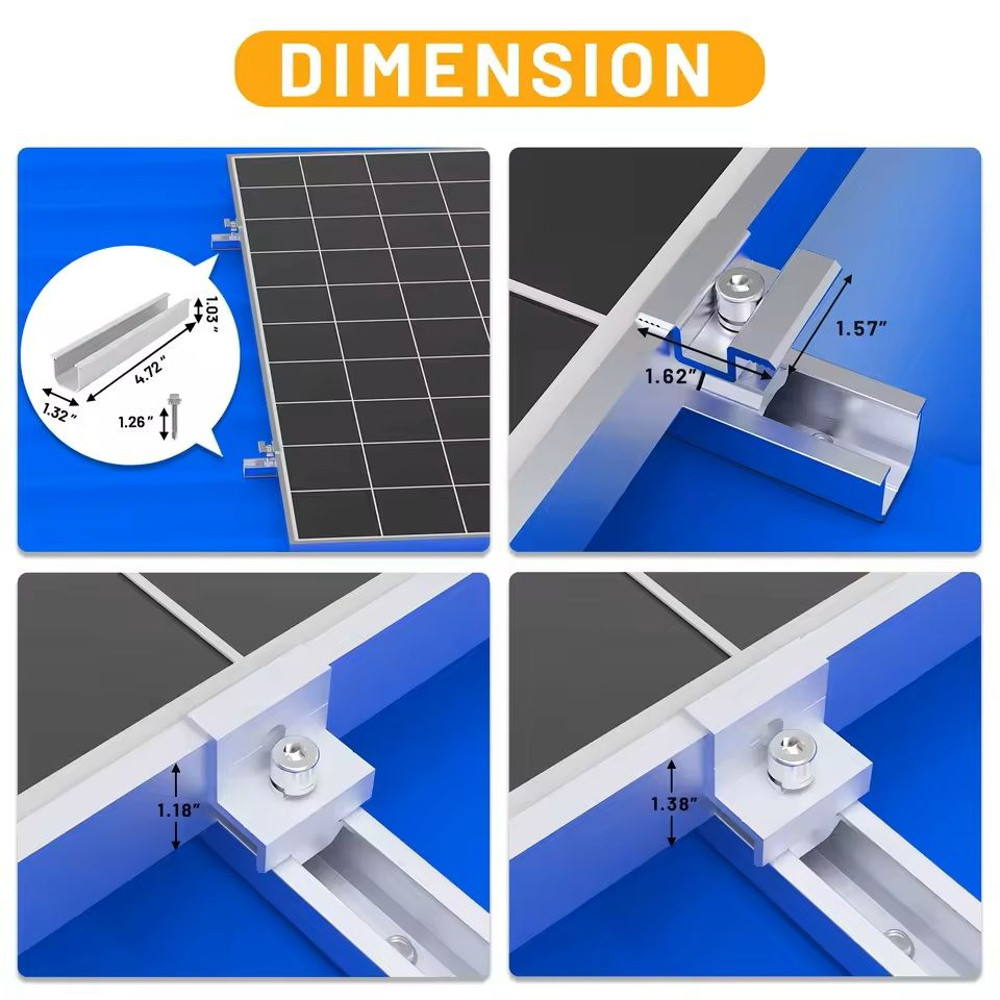 DIMENSION

1.03"
4.72"
1.32"
1.26"

1.57"
1.62"

1.18"

1.38"