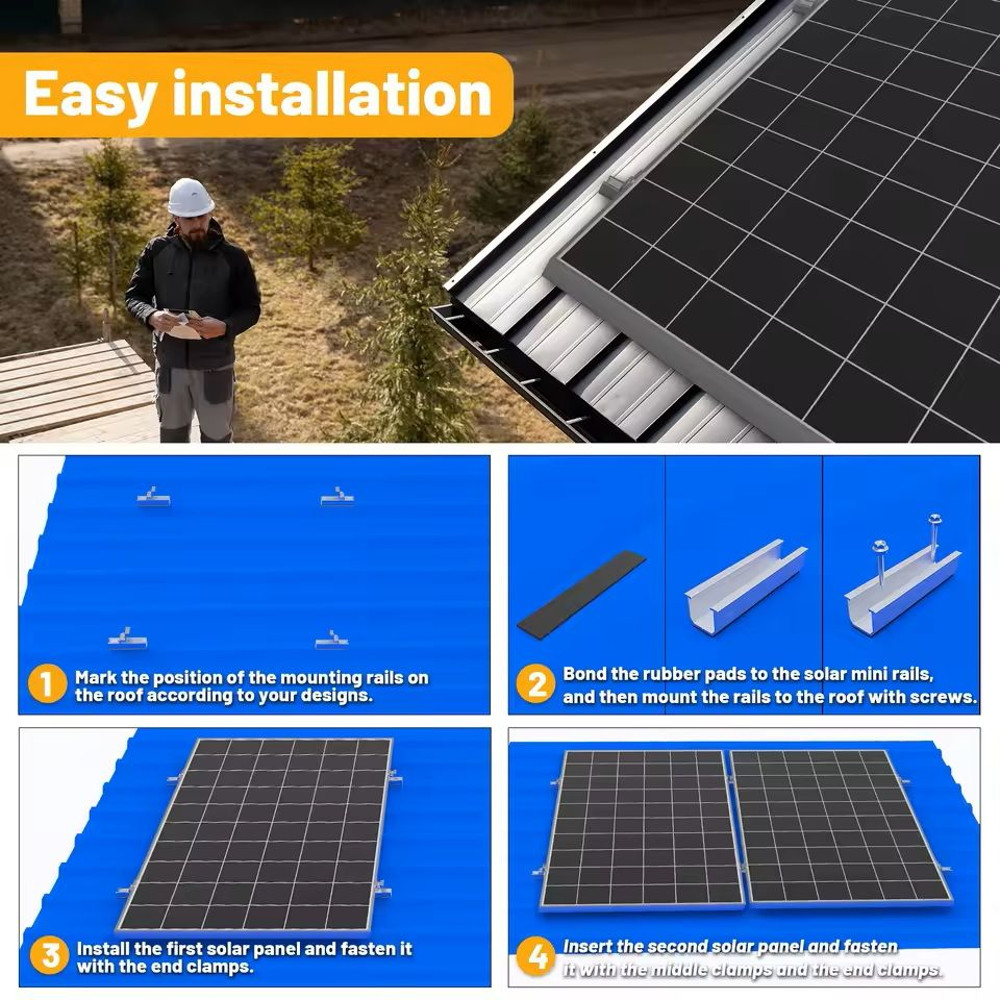 Easy installation

1 Mark the position of the mounting rails on the roof according to your designs.

2 Bond the rubber pads to the solar mini rails, and then mount the rails to the roof with screws.

3 Install the first solar panel and fasten it with the end clamps.

4 Insert the second solar panel and fasten it with the middle clamps and the end clamps.