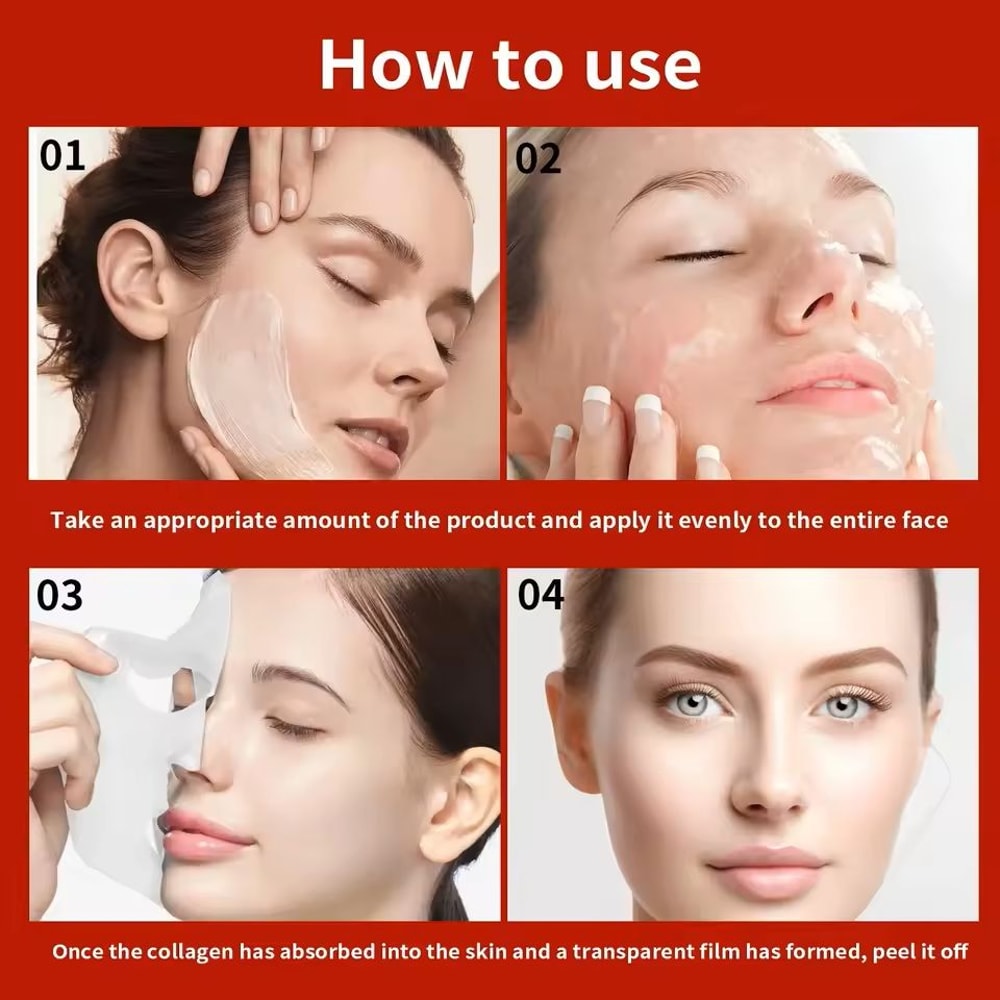 How to use

01

02

Take an appropriate amount of the product and apply it evenly to the entire face

03

04

Once the collagen has absorbed into the skin and a transparent film has formed, peel it off