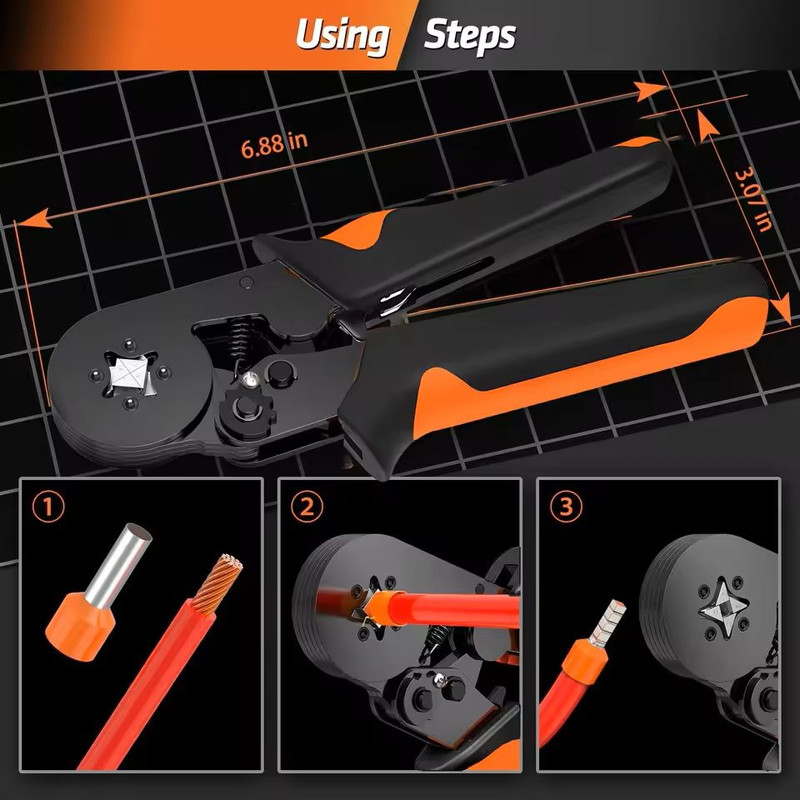 Using Steps

6.88 in

3.07 in

①

②

③