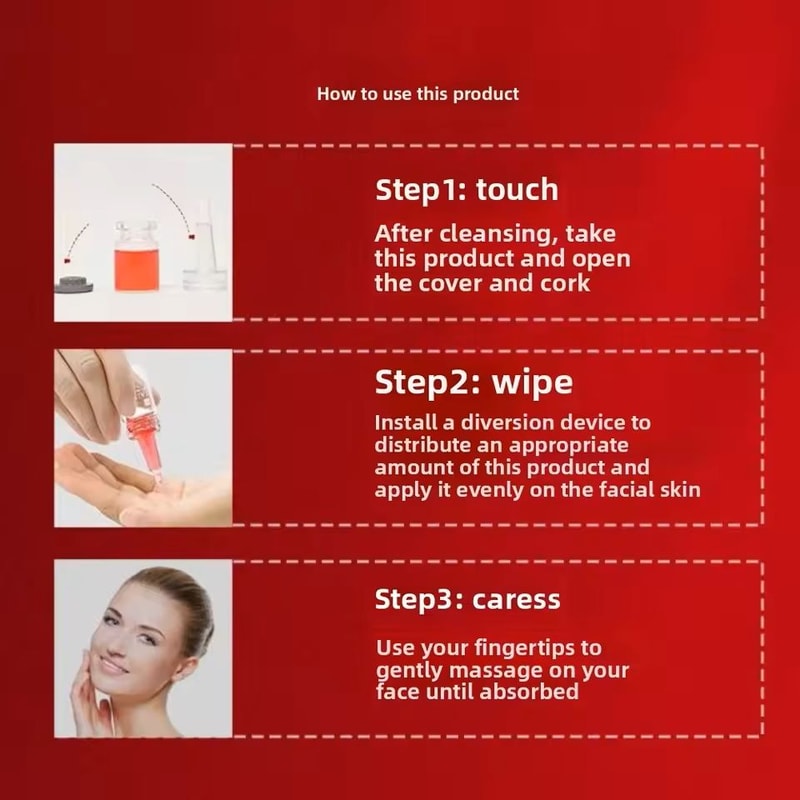 How to use this product

Step1: touch

After cleansing, take this product and open the cover and cork

Step2: wipe

Install a diversion device to distribute an appropriate amount of this product and apply it evenly on the facial skin

Step3: caress

Use your fingertips to gently massage on your face until absorbed