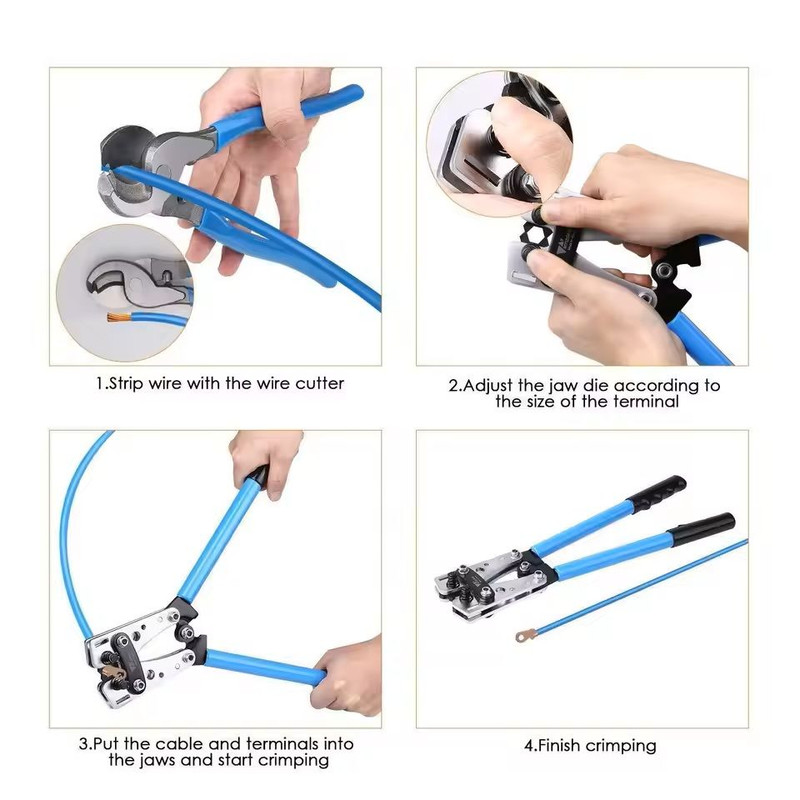 1.Strip wire with the wire cutter

2.Adjust the jaw die according to the size of the terminal

3.Put the cable and terminals into the jaws and start crimping

4.Finish crimping