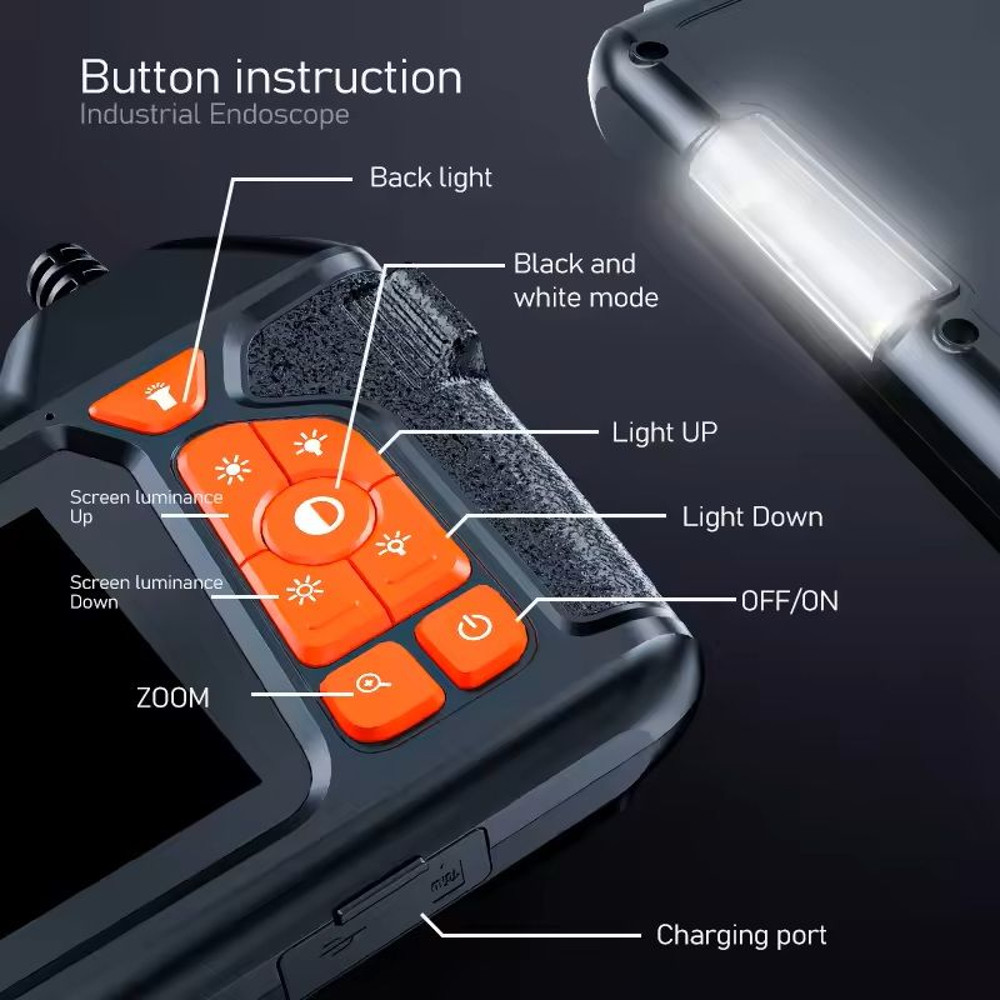 Button instruction
Industrial Endoscope

Back light

Black and white mode

Light UP

Screen luminance Up

Light Down

Screen luminance Down

OFF/ON

ZOOM

Charging port