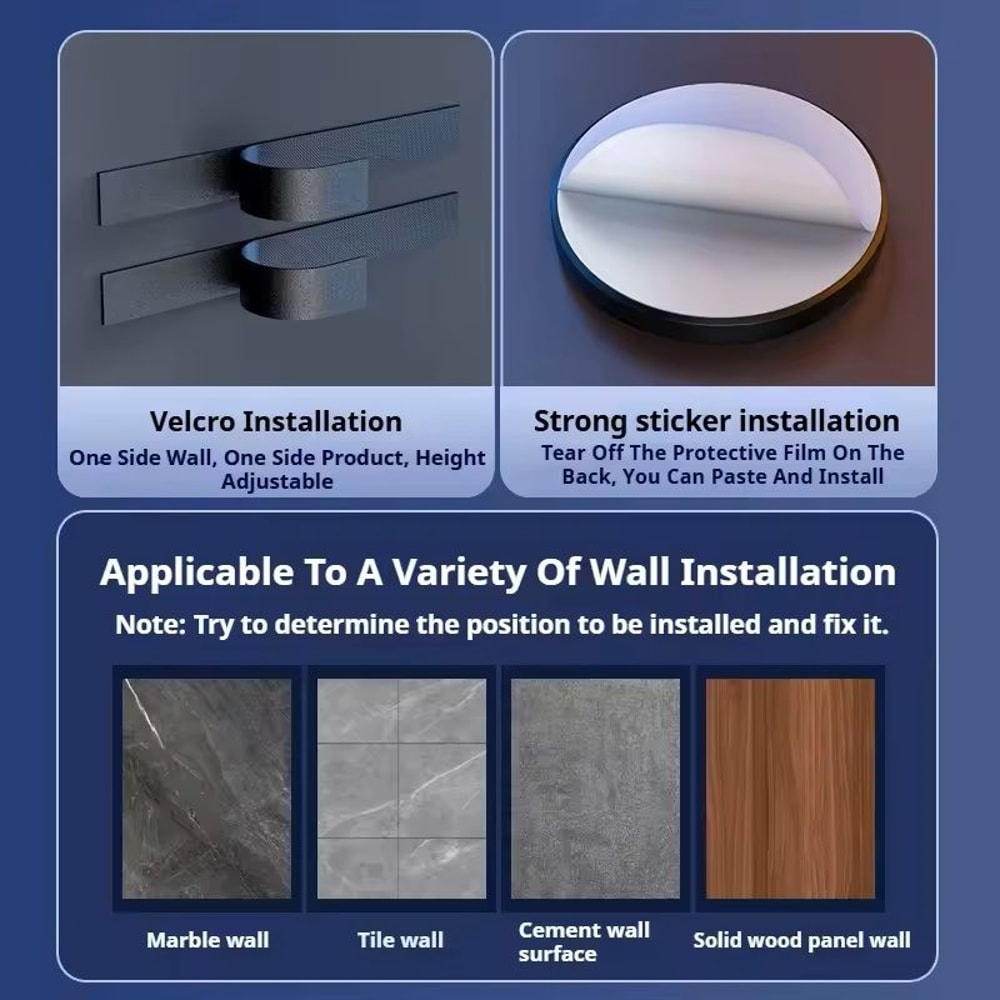 Velcro Installation
One Side Wall, One Side Product, Height Adjustable

Strong sticker installation
Tear Off The Protective Film On The Back, You Can Paste And Install

Applicable To A Variety Of Wall Installation
Note: Try to determine the position to be installed and fix it.

Marble wall

Tile wall

Cement wall surface

Solid wood panel wall