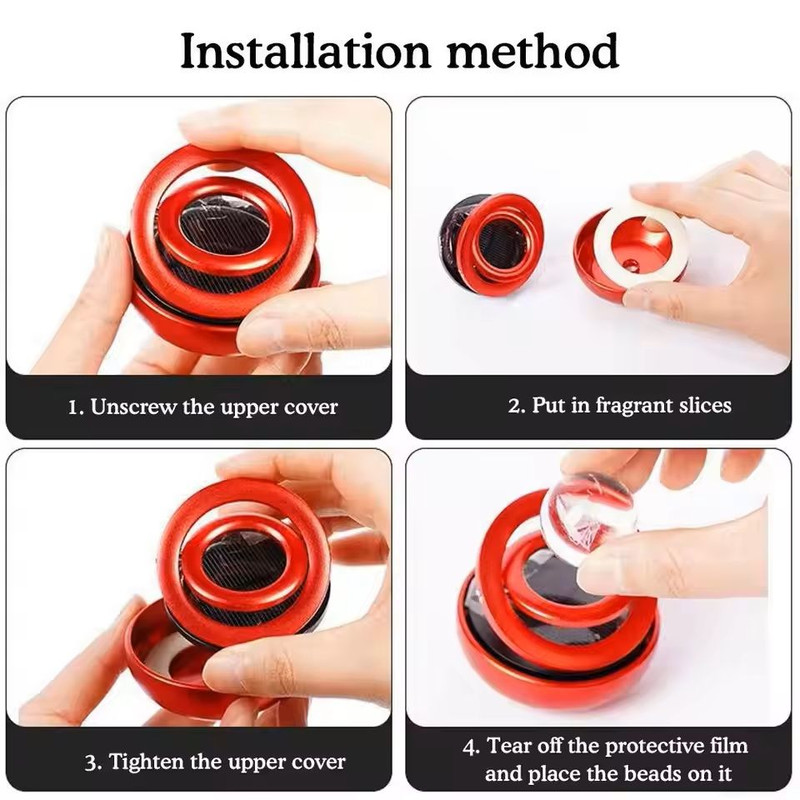 Installation method

1. Unscrew the upper cover

2. Put in fragrant slices

3. Tighten the upper cover

4. Tear off the protective film and place the beads on it