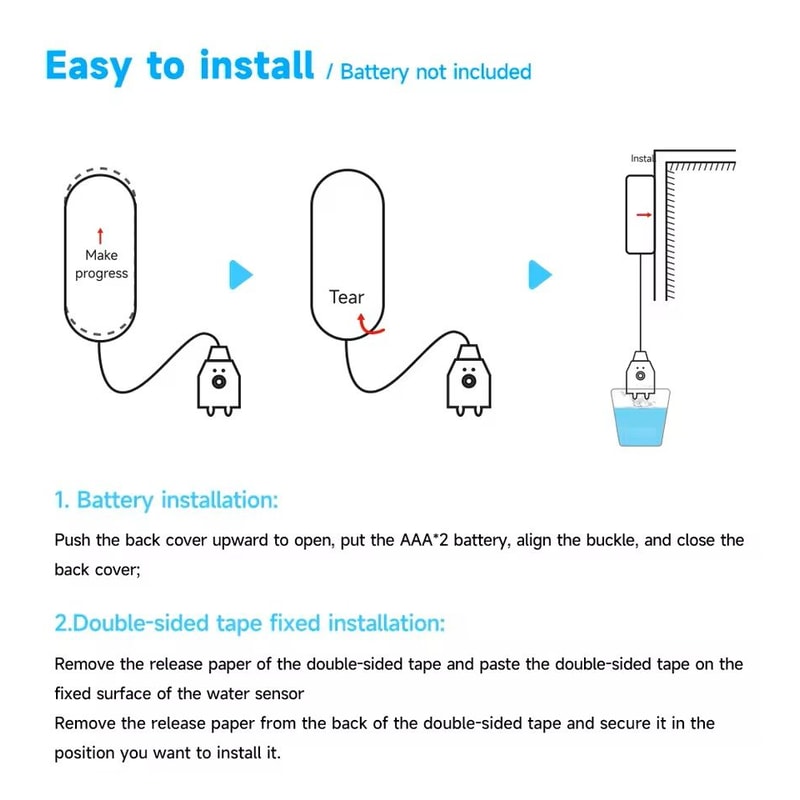 Easy to install / Battery not included

Make progress

Tear

Instal

1. Battery installation:

Push the back cover upward to open, put the AAA*2 battery, align the buckle, and close the back cover;

2.Double-sided tape fixed installation:

Remove the release paper of the double-sided tape and paste the double-sided tape on the fixed surface of the water sensor
Remove the release paper from the back of the double-sided tape and secure it in the position you want to install it.