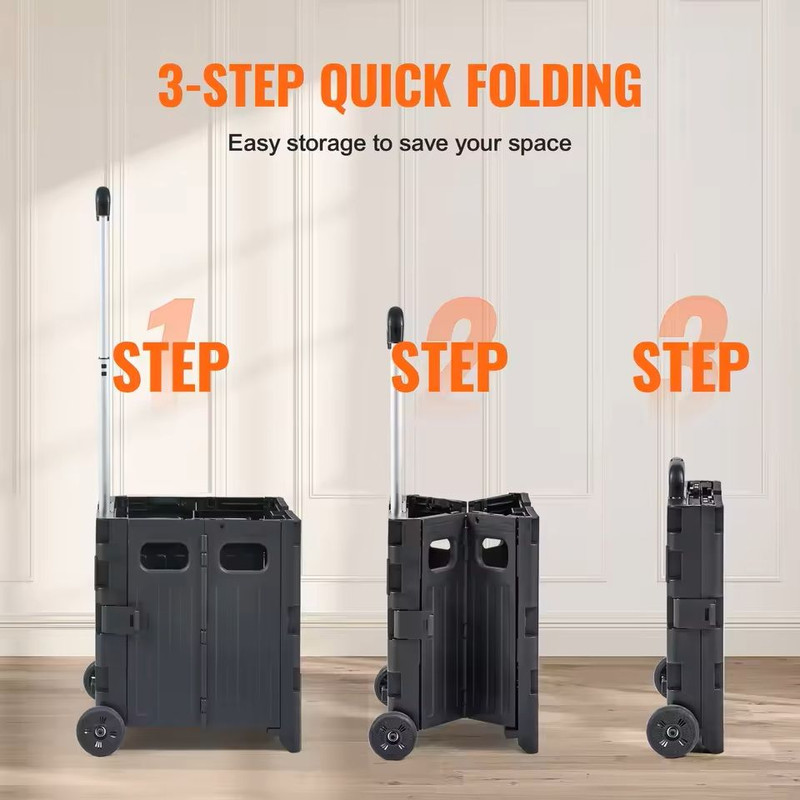 3-STEP QUICK FOLDING

Easy storage to save your space

1 STEP

2 STEP

3 STEP