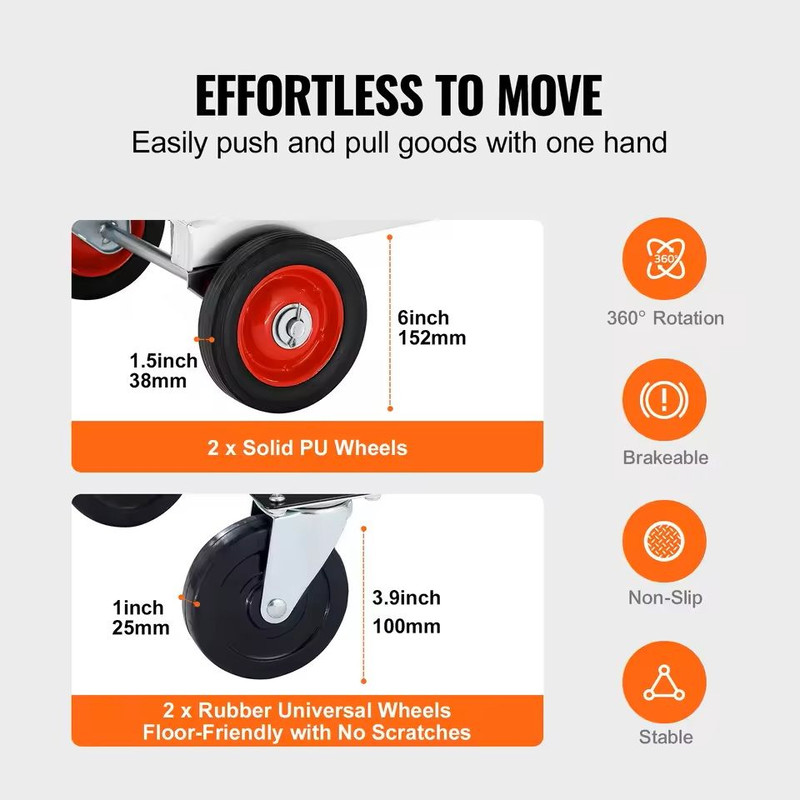 EFFORTLESS TO MOVE
Easily push and pull goods with one hand

1.5inch
38mm

6inch
152mm

2 x Solid PU Wheels

1inch
25mm

3.9inch
100mm

2 x Rubber Universal Wheels
Floor-Friendly with No Scratches

360°

360° Rotation

Brakeable

Non-Slip

Stable