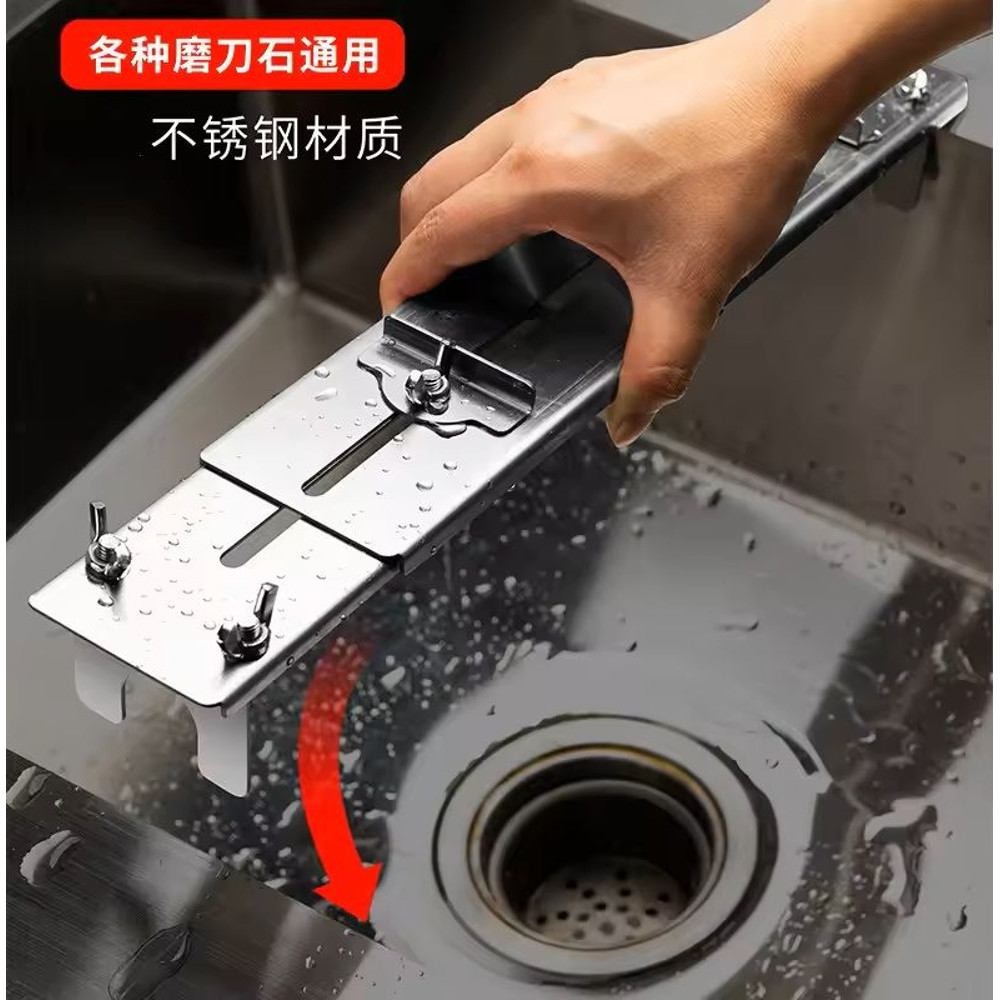 各种磨刀石通用

不锈钢材质