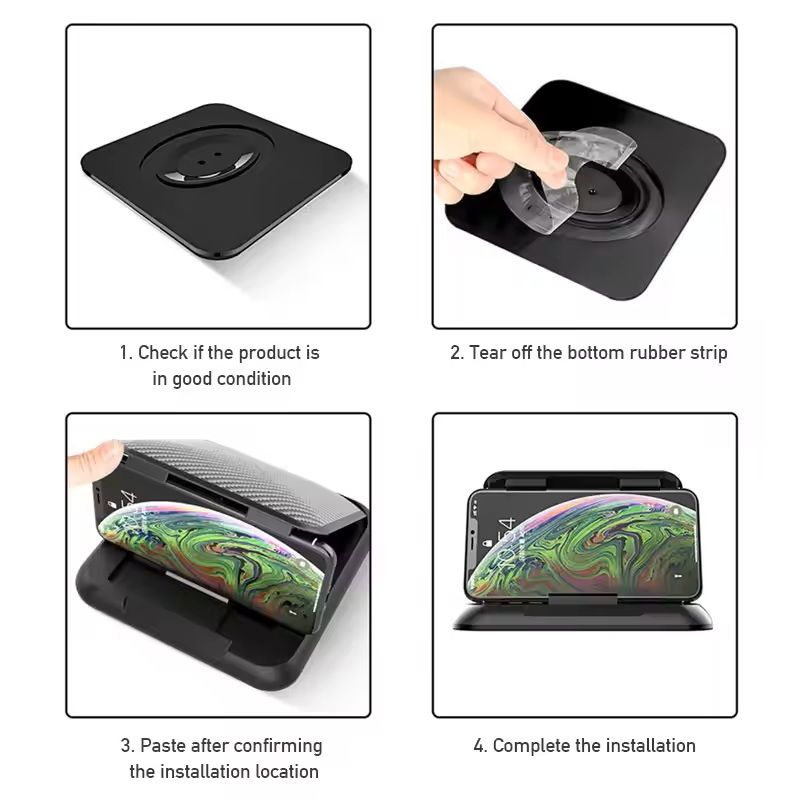 1. Check if the product is in good condition

2. Tear off the bottom rubber strip

3. Paste after confirming the installation location

4. Complete the installation