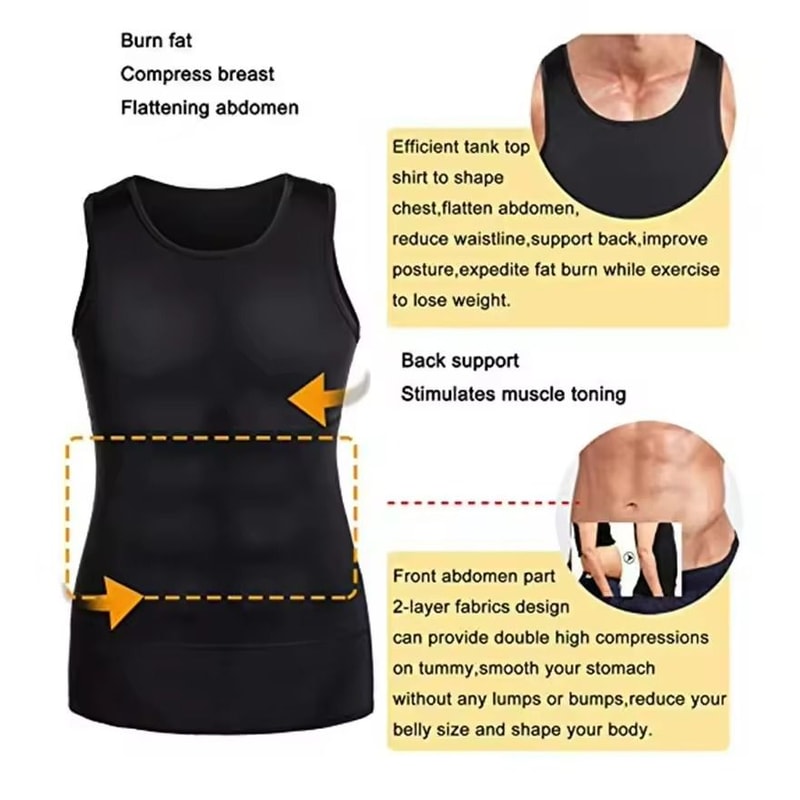 Burn fat
Compress breast
Flattening abdomen

Efficient tank top shirt to shape chest,flatten abdomen, reduce waistline,support back,improve posture,expedite fat burn while exercise to lose weight.

Back support
Stimulates muscle toning

Front abdomen part
2-layer fabrics design
can provide double high compressions on tummy,smooth your stomach without any lumps or bumps,reduce your belly size and shape your body.