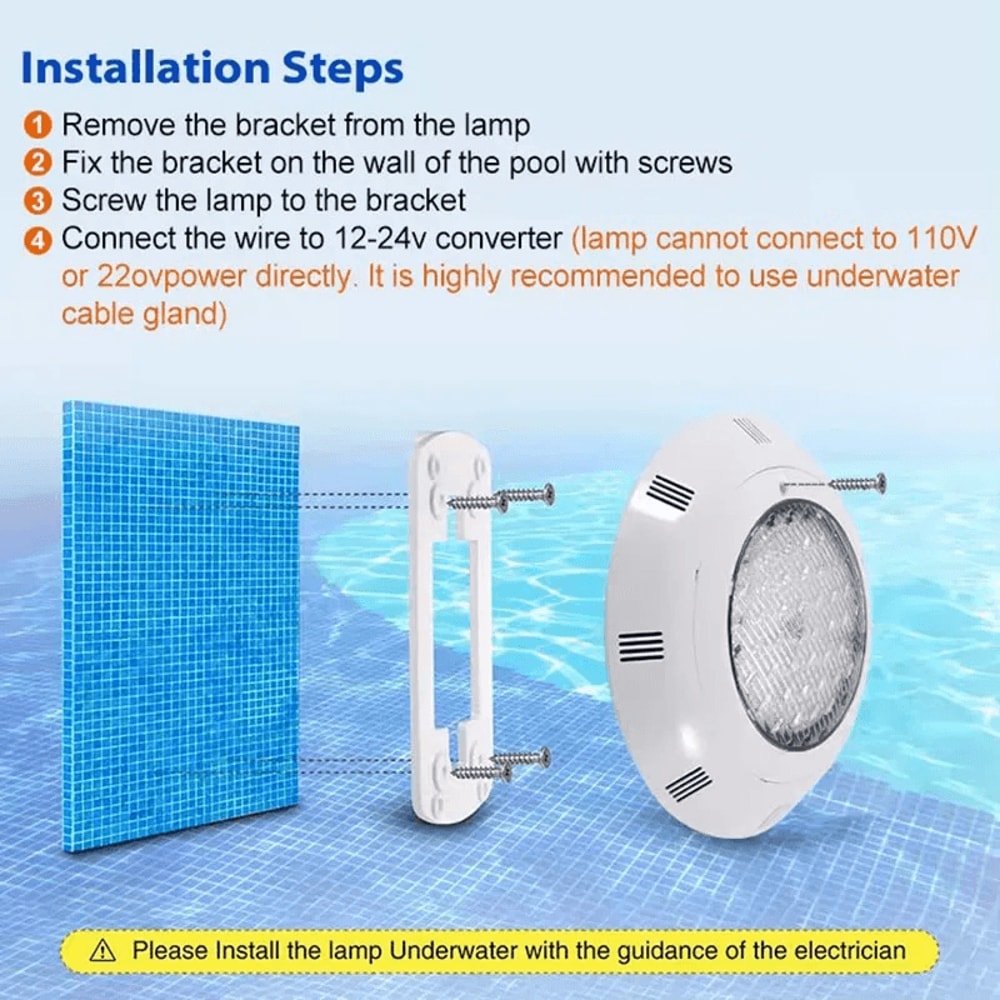 Installation Steps

1 Remove the bracket from the lamp
2 Fix the bracket on the wall of the pool with screws
3 Screw the lamp to the bracket
4 Connect the wire to 12-24v converter (lamp cannot connect to 110V or 22ovpower directly. It is highly recommended to use underwater cable gland)

⚠ Please Install the lamp Underwater with the guidance of the electrician