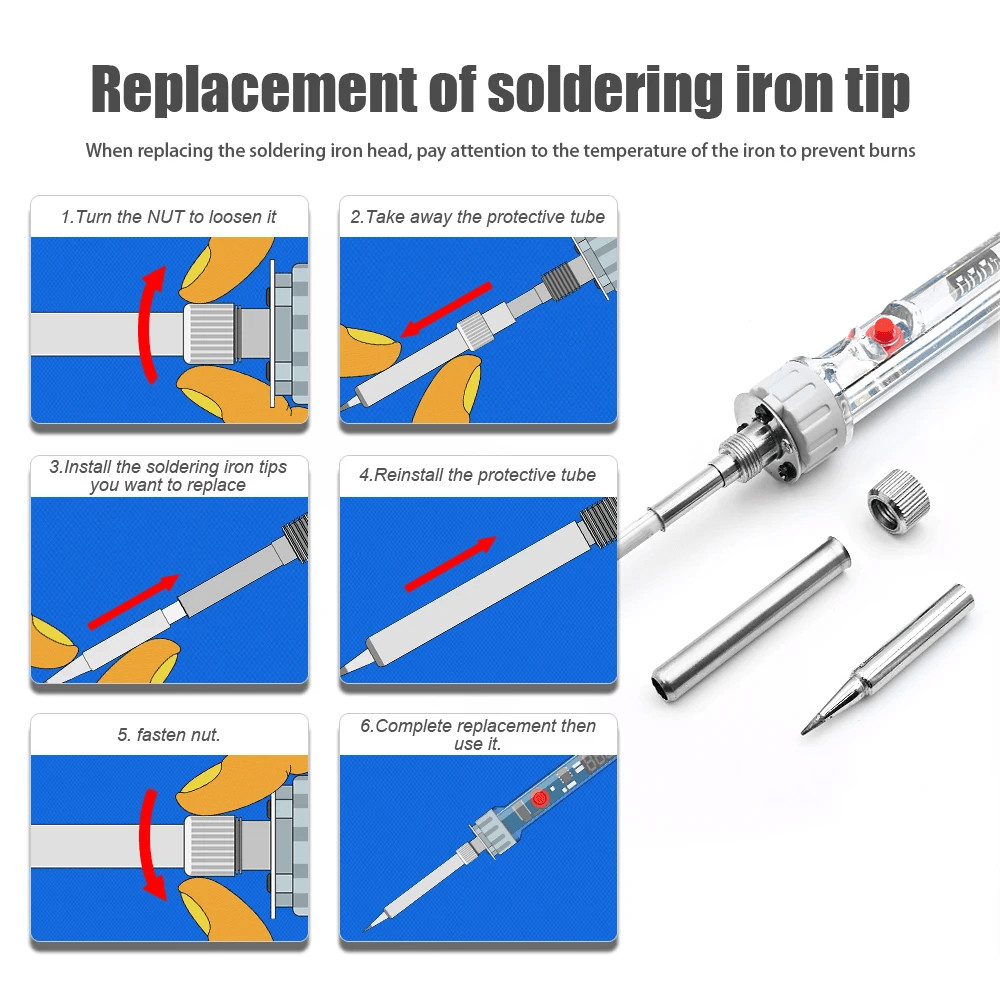 Replacement of soldering iron tip

When replacing the soldering iron head, pay attention to the temperature of the iron to prevent burns

1.Turn the NUT to loosen it

2.Take away the protective tube

3.Install the soldering iron tips you want to replace

4.Reinstall the protective tube

5. fasten nut.

6.Complete replacement then use it.