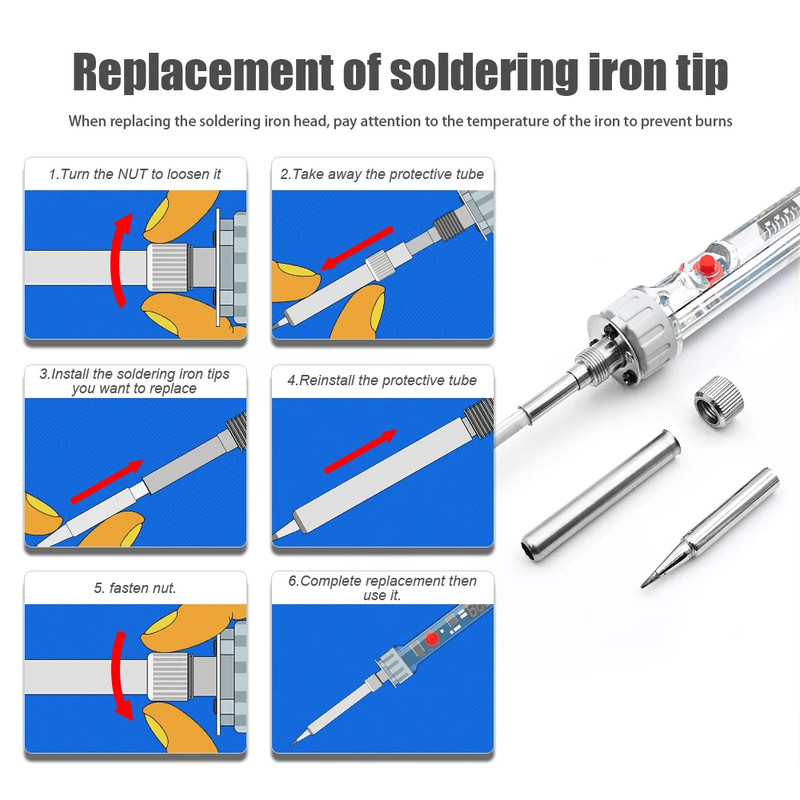 Replacement of soldering iron tip

When replacing the soldering iron head, pay attention to the temperature of the iron to prevent burns

1.Turn the NUT to loosen it

2.Take away the protective tube

3.Install the soldering iron tips you want to replace

4.Reinstall the protective tube

5. fasten nut.

6.Complete replacement then use it.