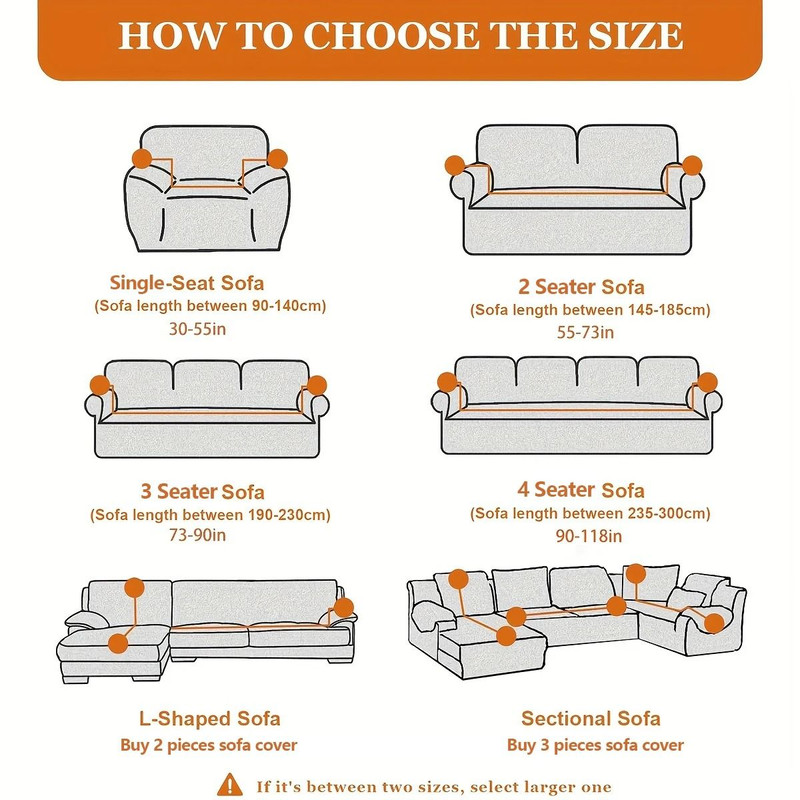 HOW TO CHOOSE THE SIZE

Single-Seat Sofa
(Sofa length between 90-140cm)
30-55in

2 Seater Sofa
(Sofa length between 145-185cm)
55-73in

3 Seater Sofa
(Sofa length between 190-230cm)
73-90in

4 Seater Sofa
(Sofa length between 235-300cm)
90-118in

L-Shaped Sofa
Buy 2 pieces sofa cover

Sectional Sofa
Buy 3 pieces sofa cover

If it's between two sizes, select larger one