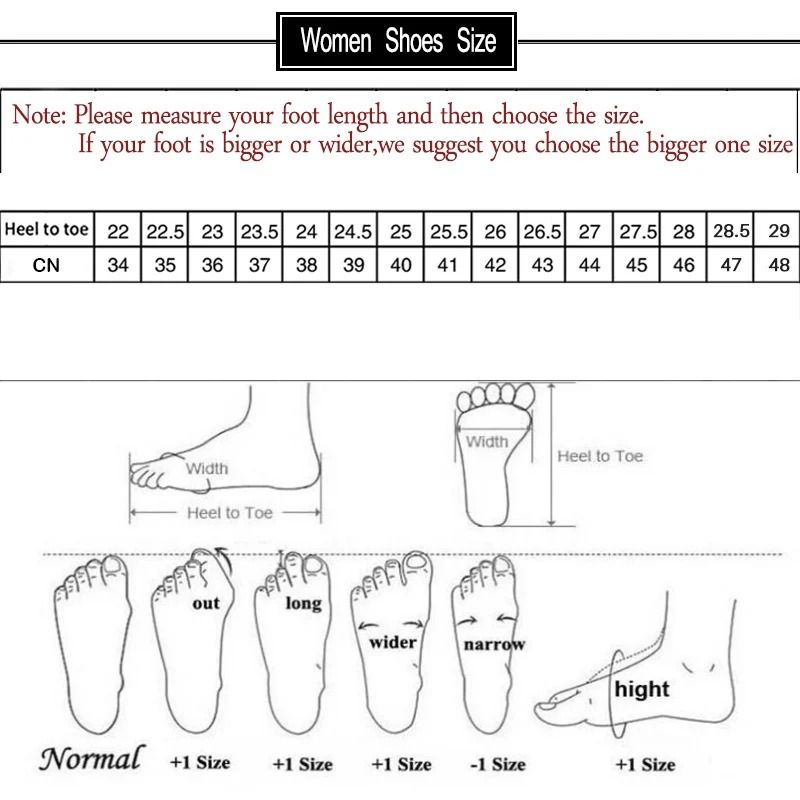 Women Shoes Size

Note: Please measure your foot length and then choose the size.
If your foot is bigger or wider,we suggest you choose the bigger one size

| Heel to toe | 22 | 22.5 | 23 | 23.5 | 24 | 24.5 | 25 | 25.5 | 26 | 26.5 | 27 | 27.5 | 28 | 28.5 | 29 |
|---|---|---|---|---|---|---|---|---|---|---|---|---|---|---|---|
| CN | 34 | 35 | 36 | 37 | 38 | 39 | 40 | 41 | 42 | 43 | 44 | 45 | 46 | 47 | 48 |

Width
Heel to Toe
Width
Heel to Toe

out
long
wider
narrow
hight

Normal +1 Size +1 Size +1 Size -1 Size +1 Size