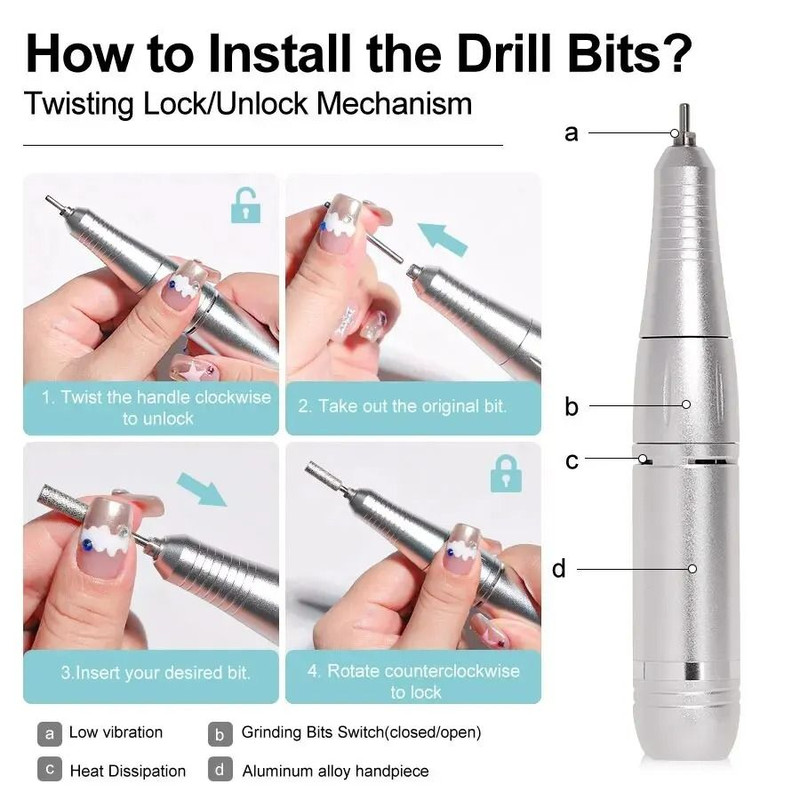 How to Install the Drill Bits?

Twisting Lock/Unlock Mechanism

1. Twist the handle clockwise to unlock

2. Take out the original bit.

3.Insert your desired bit.

4. Rotate counterclockwise to lock

a

b

c

d

a Low vibration

b Grinding Bits Switch(closed/open)

c Heat Dissipation

d Aluminum alloy handpiece