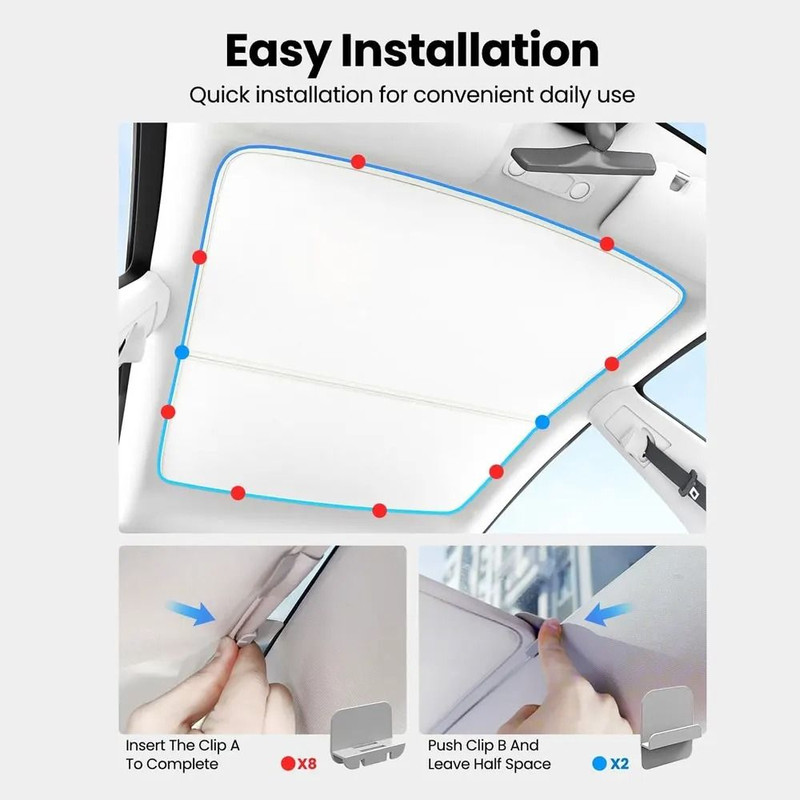 Easy Installation

Quick installation for convenient daily use

Insert The Clip A To Complete

X8

Push Clip B And Leave Half Space

X2