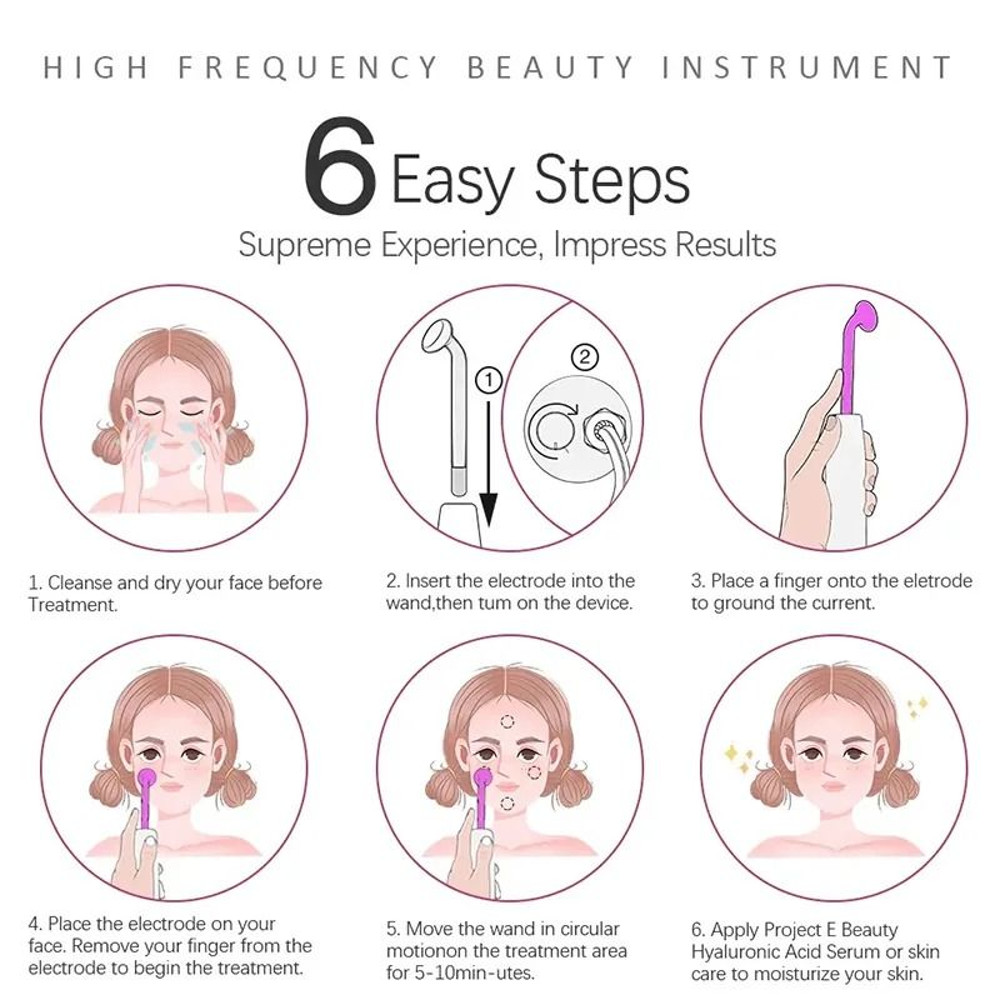 HIGH FREQUENCY BEAUTY INSTRUMENT

6 Easy Steps

Supreme Experience, Impress Results

①

②

1. Cleanse and dry your face before Treatment.

2. Insert the electrode into the wand,then tum on the device.

3. Place a finger onto the eletrode to ground the current.

4. Place the electrode on your face. Remove your finger from the electrode to begin the treatment.

5. Move the wand in circular motionon the treatment area for 5-10min-utes.

6. Apply Project E Beauty Hyaluronic Acid Serum or skin care to moisturize your skin.