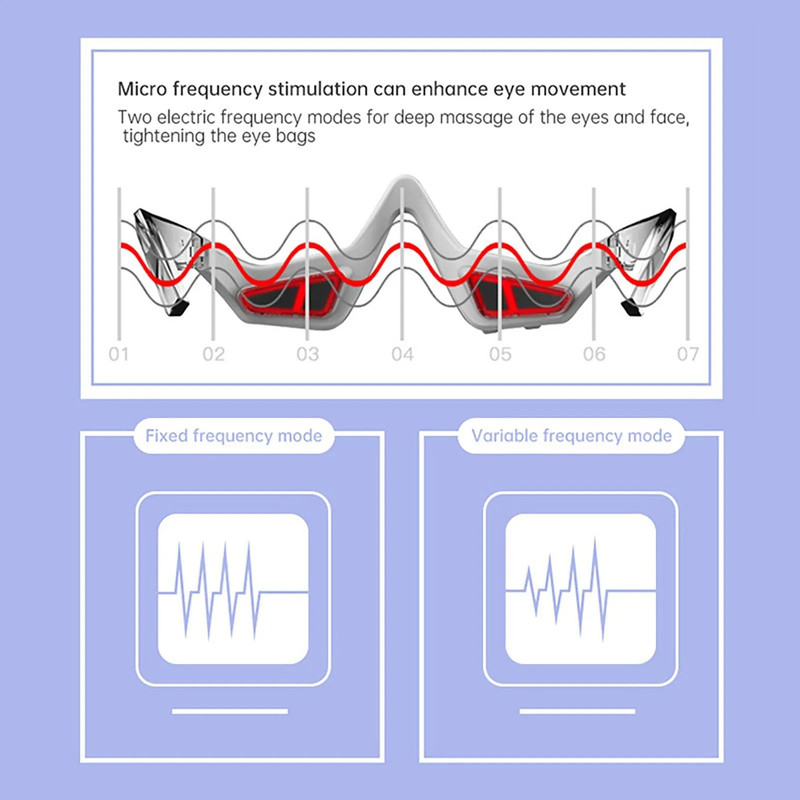 Micro frequency stimulation can enhance eye movement

Two electric frequency modes for deep massage of the eyes and face, tightening the eye bags

01 02 03 04 05 06 07

Fixed frequency mode

Variable frequency mode