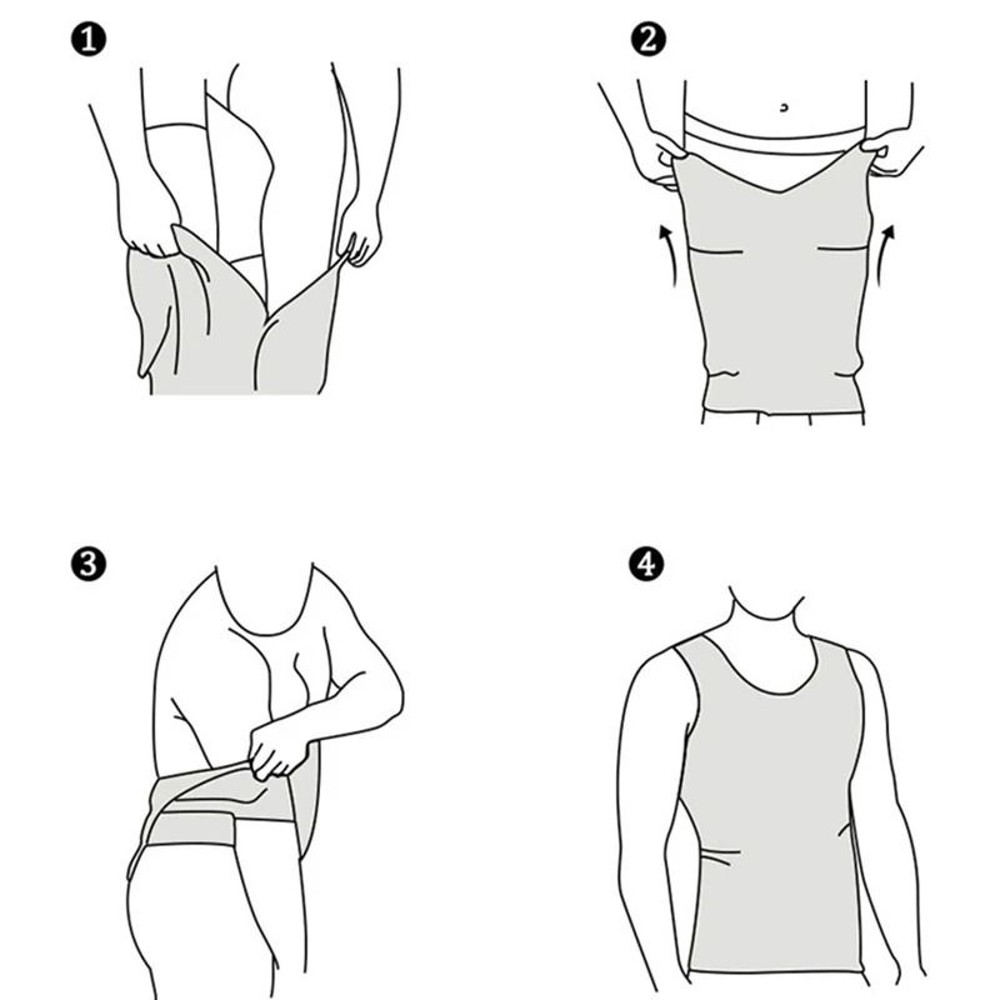 1

2

3

4