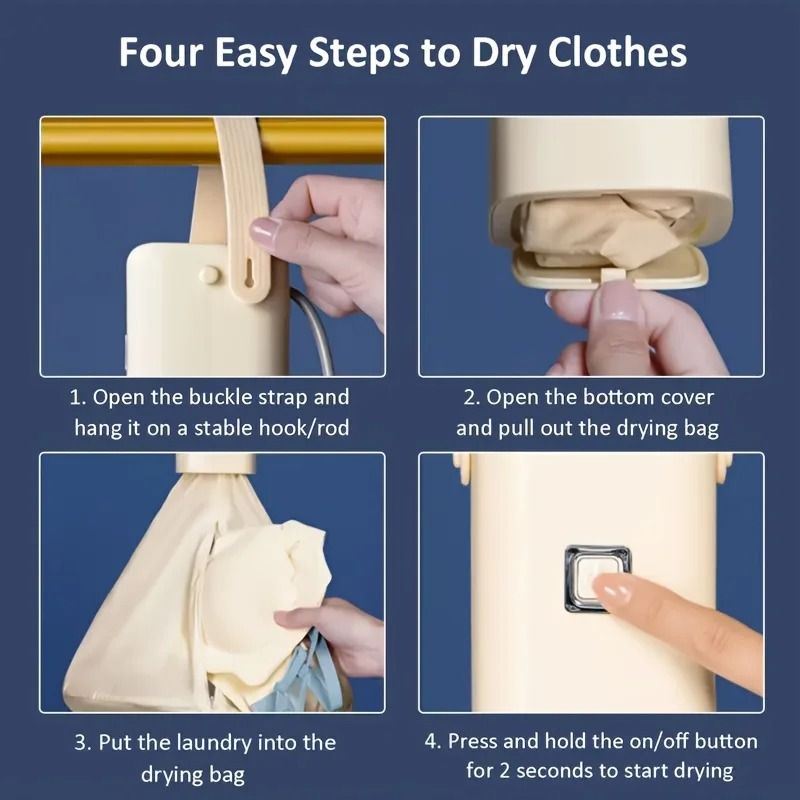 Four Easy Steps to Dry Clothes

1. Open the buckle strap and hang it on a stable hook/rod

2. Open the bottom cover and pull out the drying bag

3. Put the laundry into the drying bag

4. Press and hold the on/off button for 2 seconds to start drying