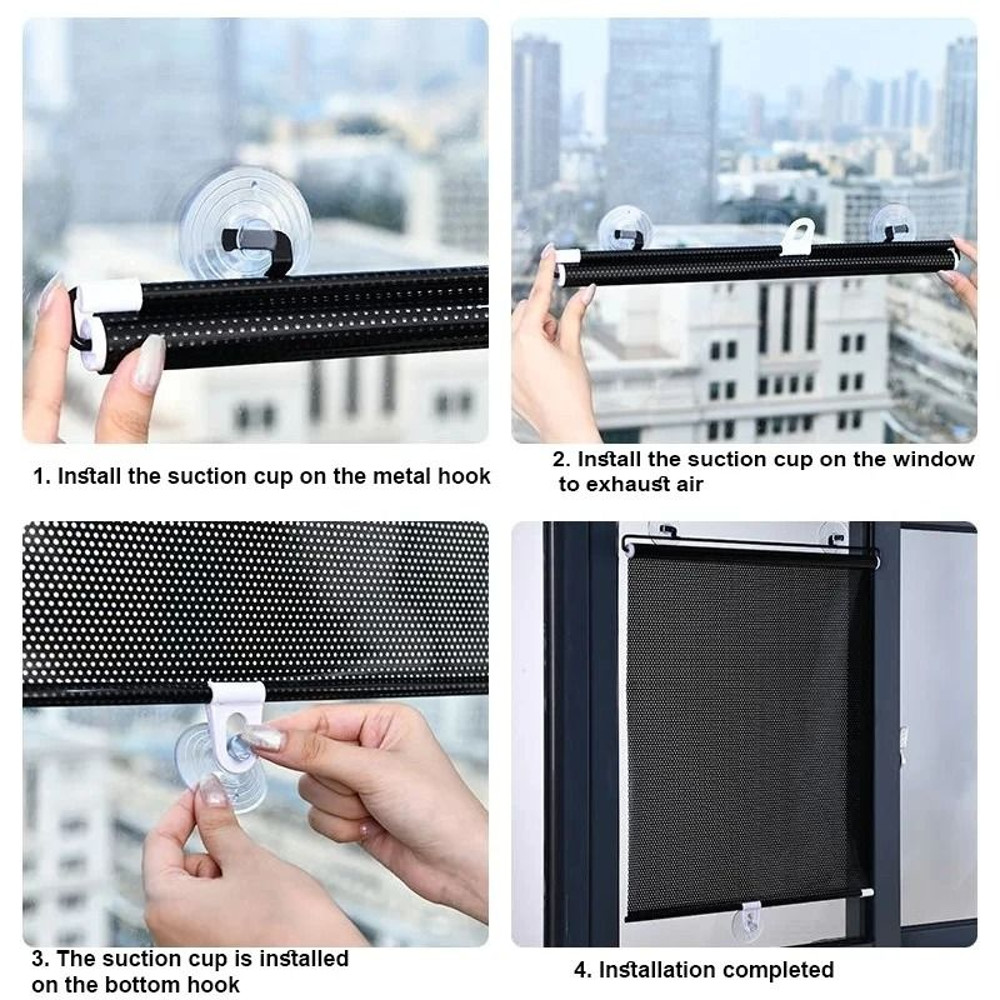 1. Install the suction cup on the metal hook

2. Install the suction cup on the window to exhaust air

3. The suction cup is installed on the bottom hook

4. Installation completed