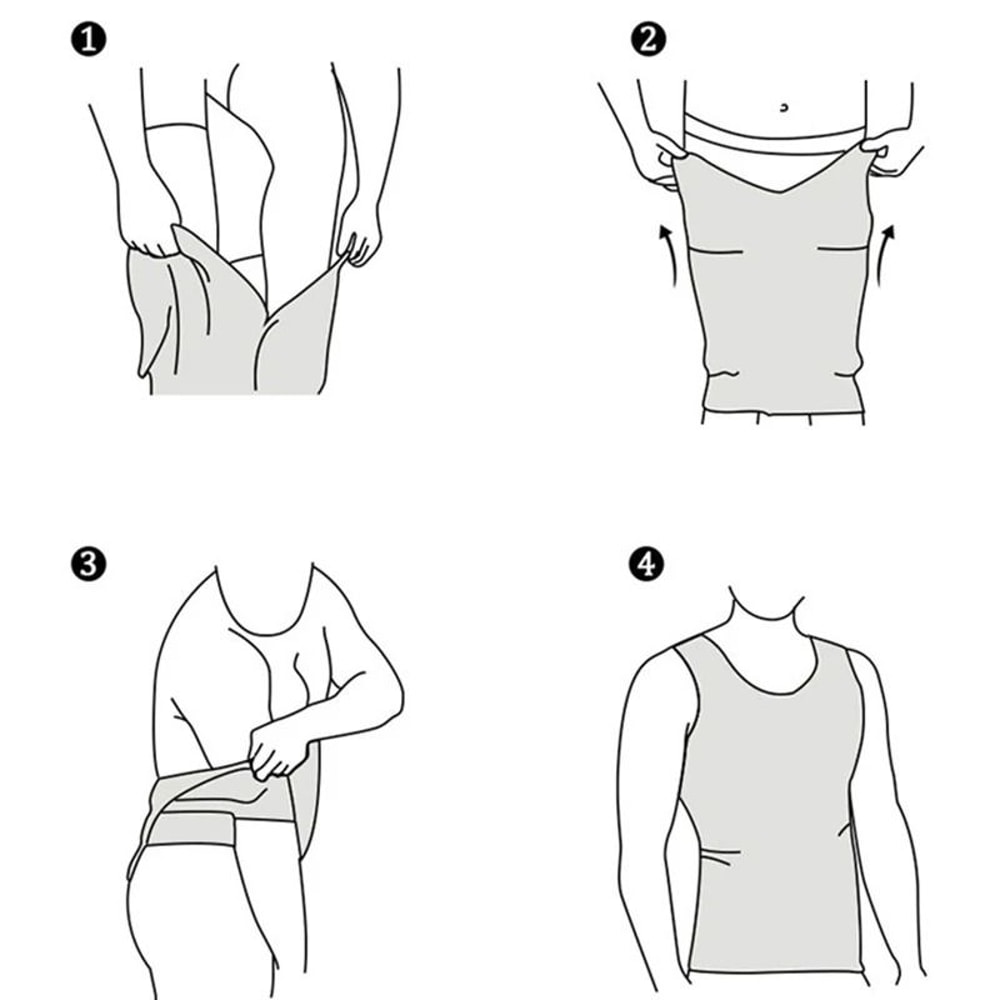 ❶

❷

❸

❹