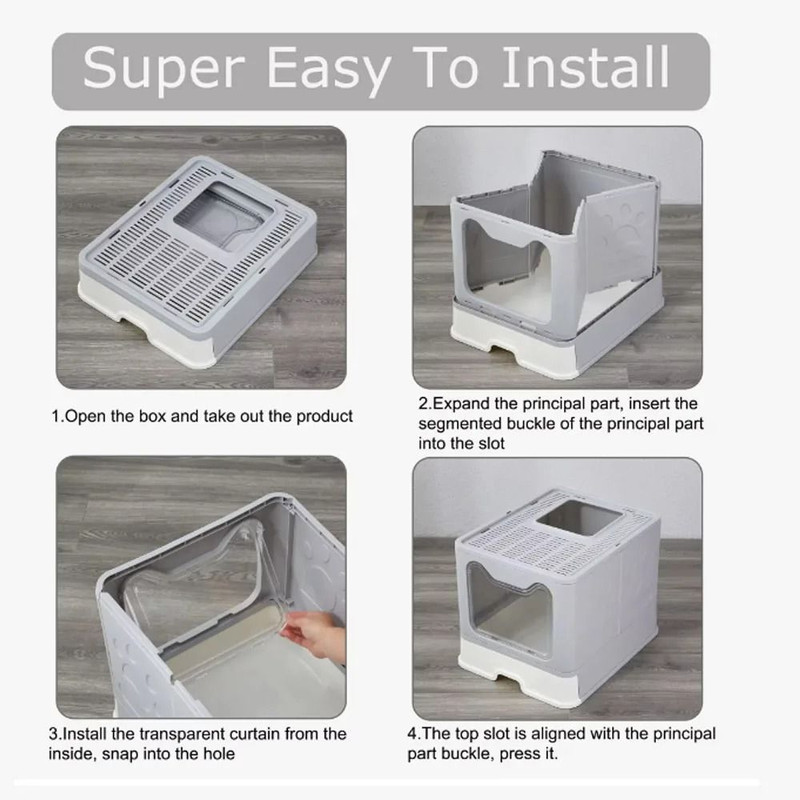 Super Easy To Install

1.Open the box and take out the product

2.Expand the principal part, insert the segmented buckle of the principal part into the slot

3.Install the transparent curtain from the inside, snap into the hole

4.The top slot is aligned with the principal part buckle, press it.