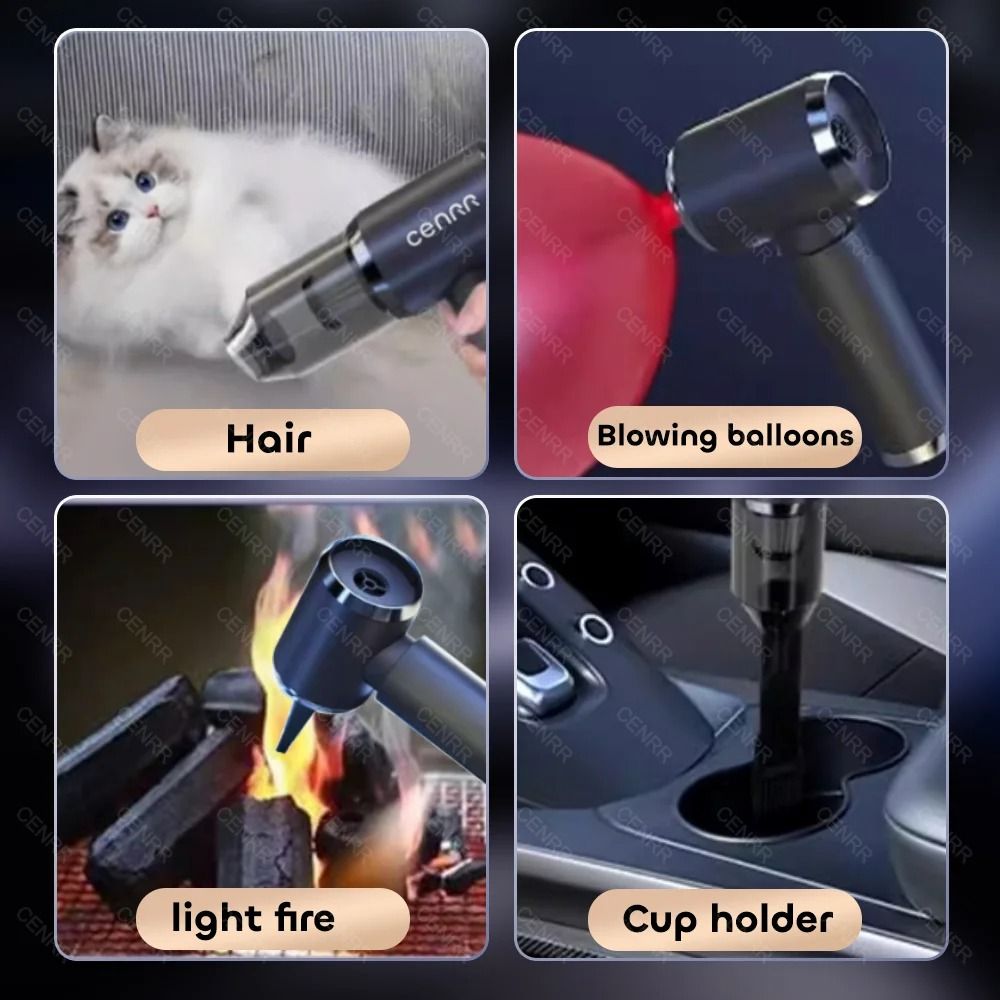 CENRR

Hair

Blowing balloons

light fire

Cup holder